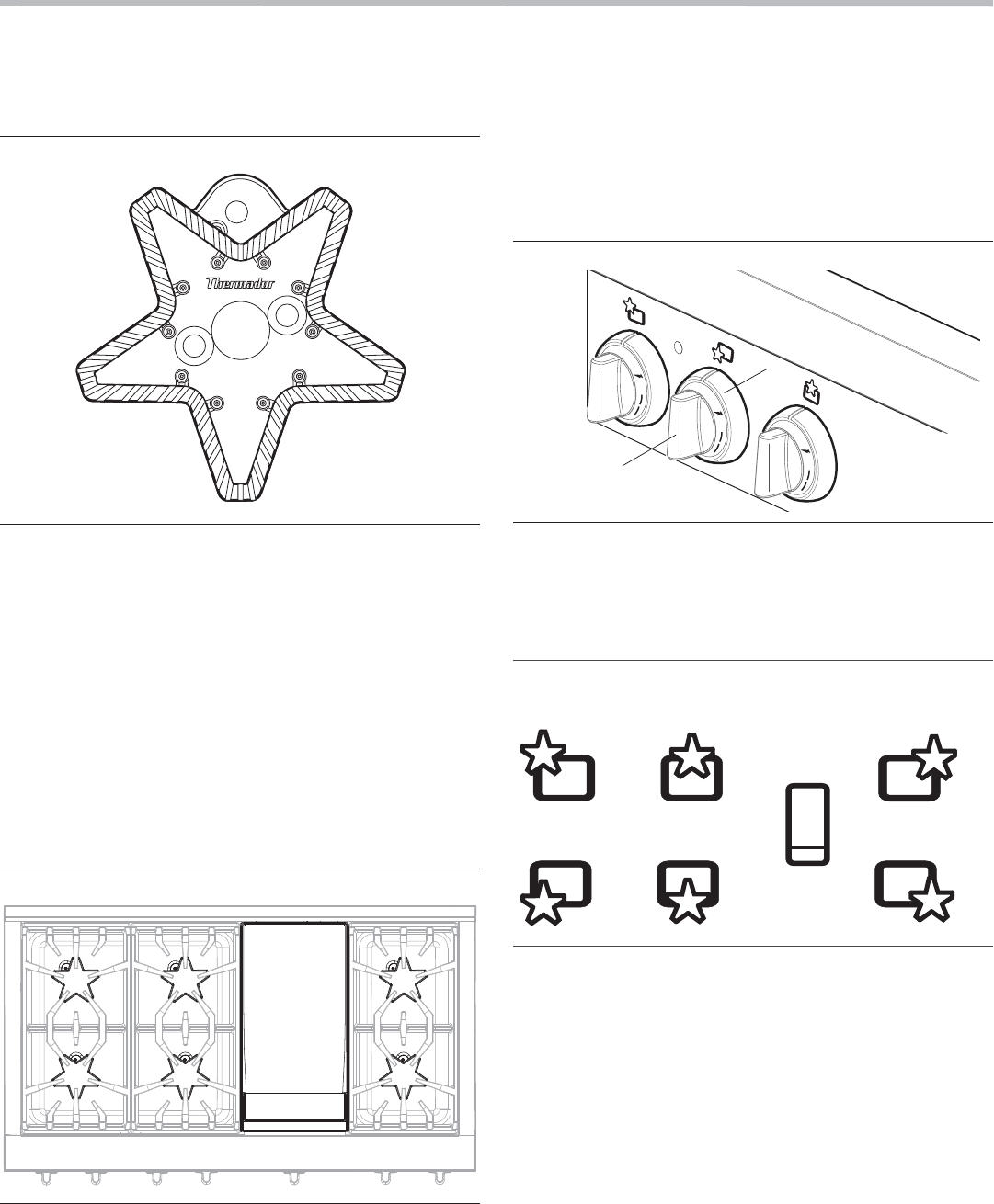 Thermador