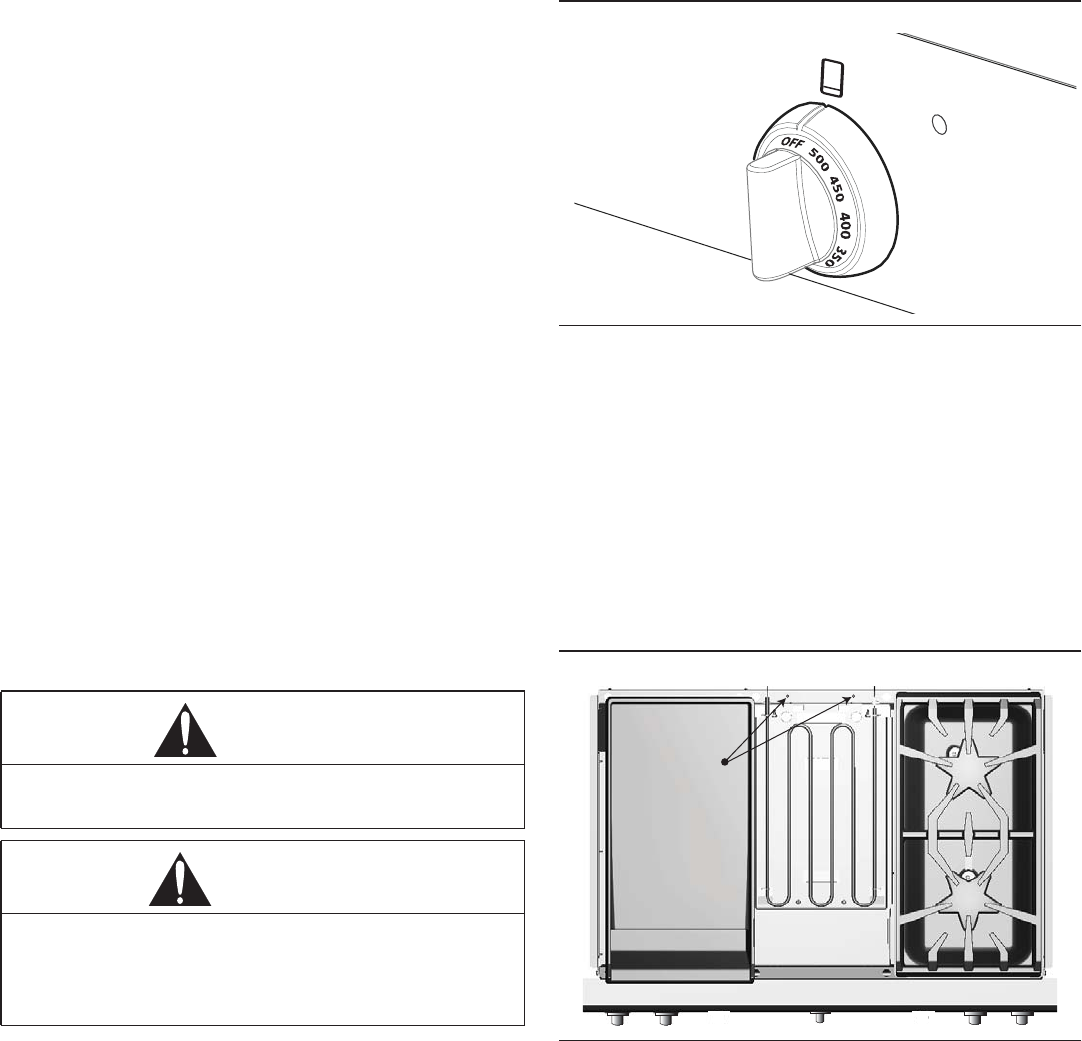 OFF 500 450 400 350