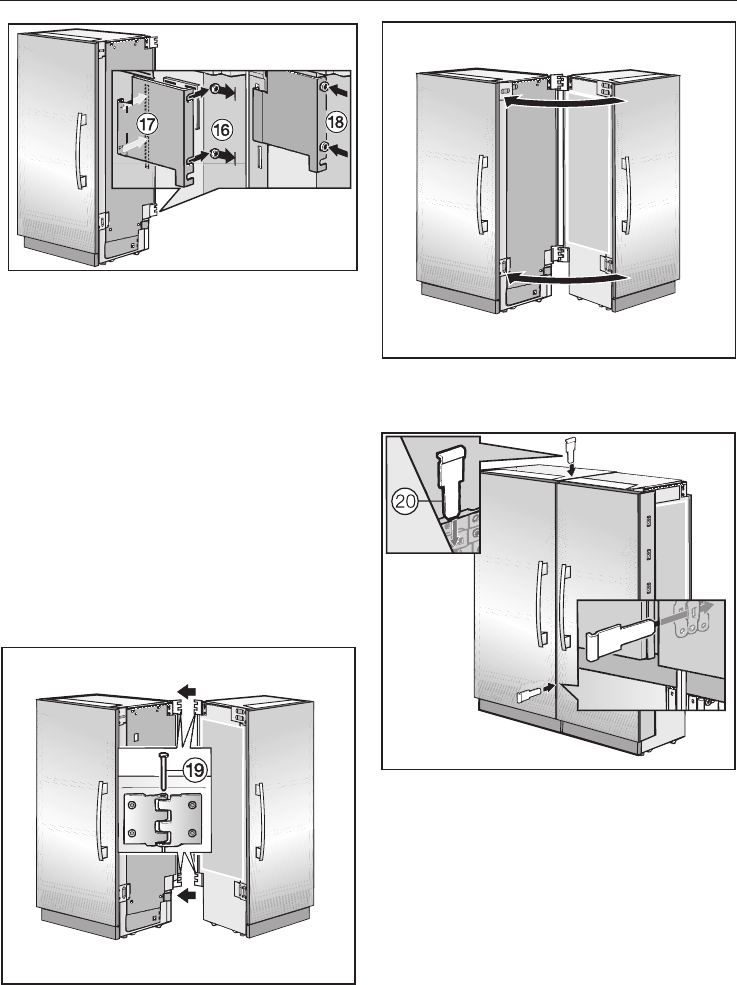 17
16
18

19

20