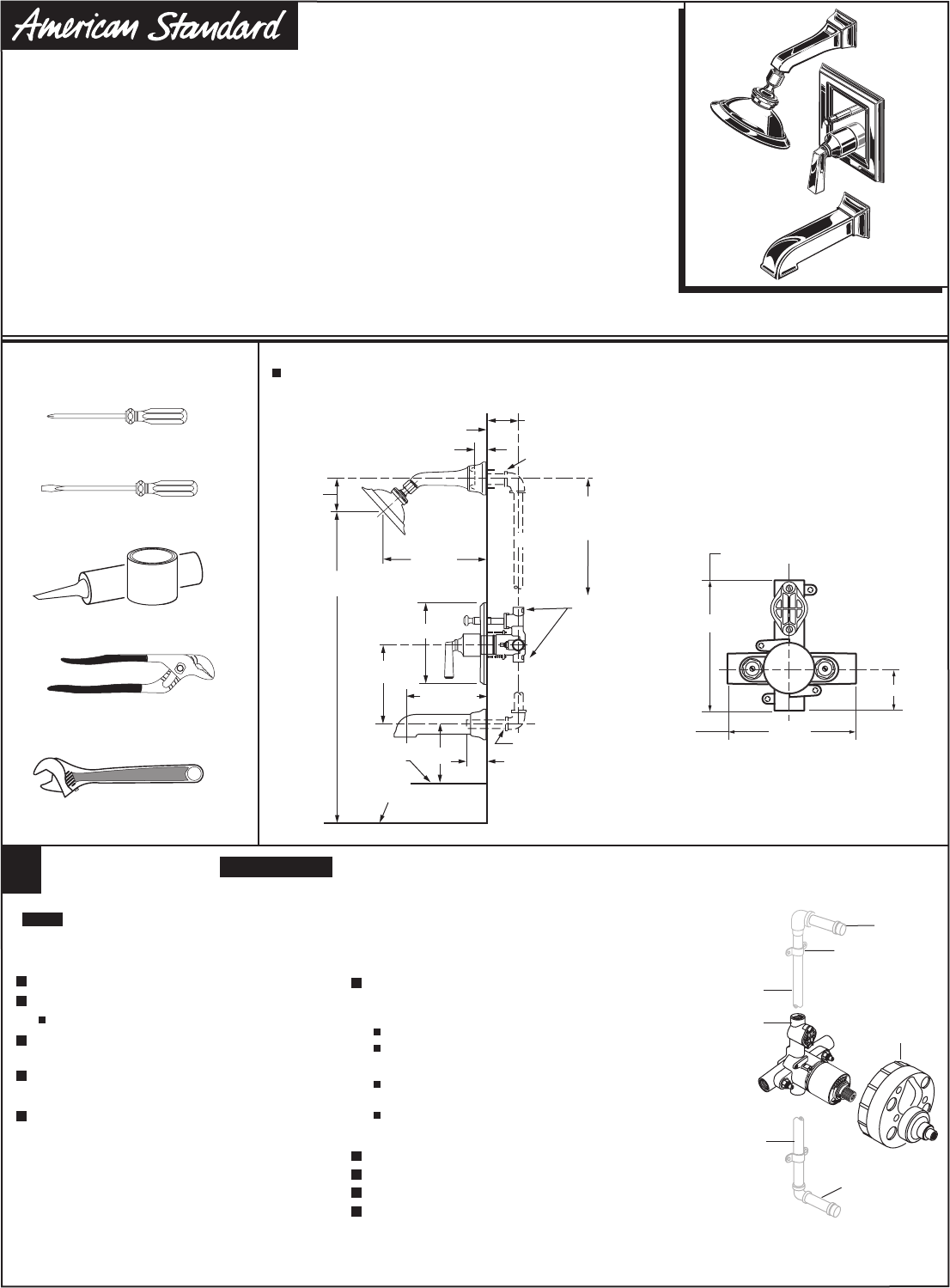 American Standard