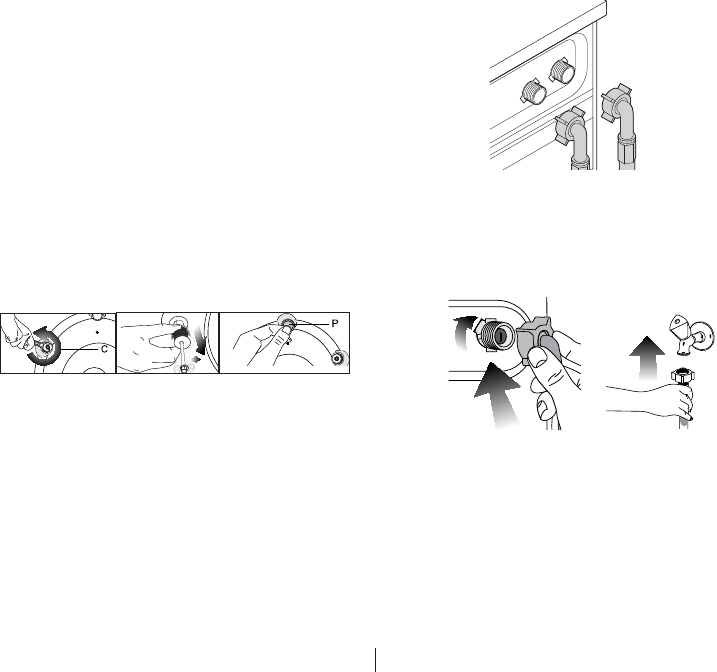 C

P