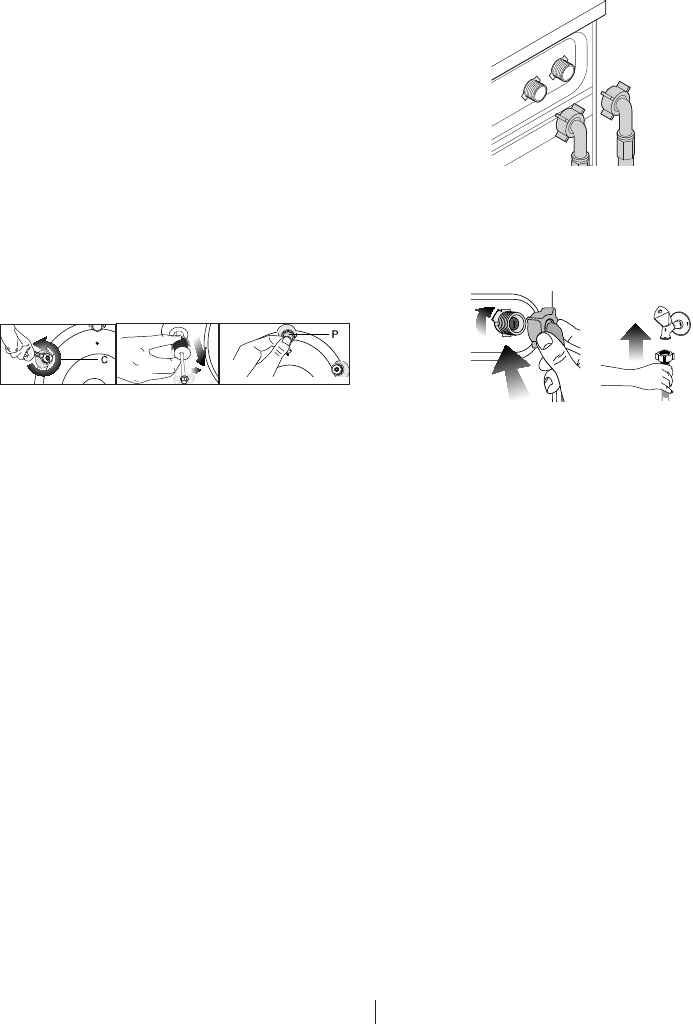 C

P