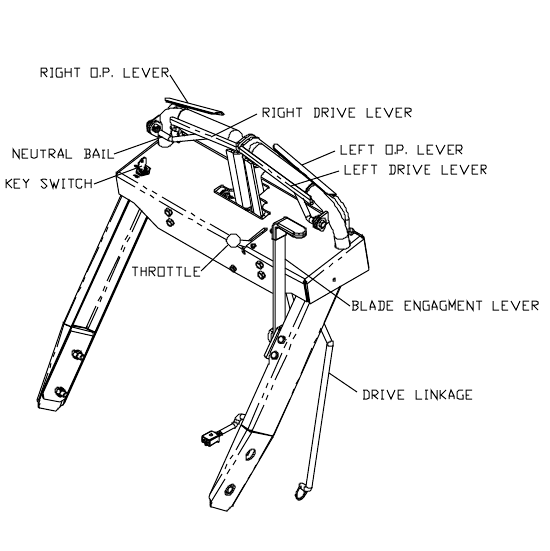 RIGHT O.P. LEVER
RIGHT DRIVE LEVER
NEUTRAL BAIL
LEFT O.P. LEVER
LEFT DRIVE LEVER
KEY SWITCH
THROTTLE
BLADE ENGAGMENT LEVER
DRIVE LINKAGE