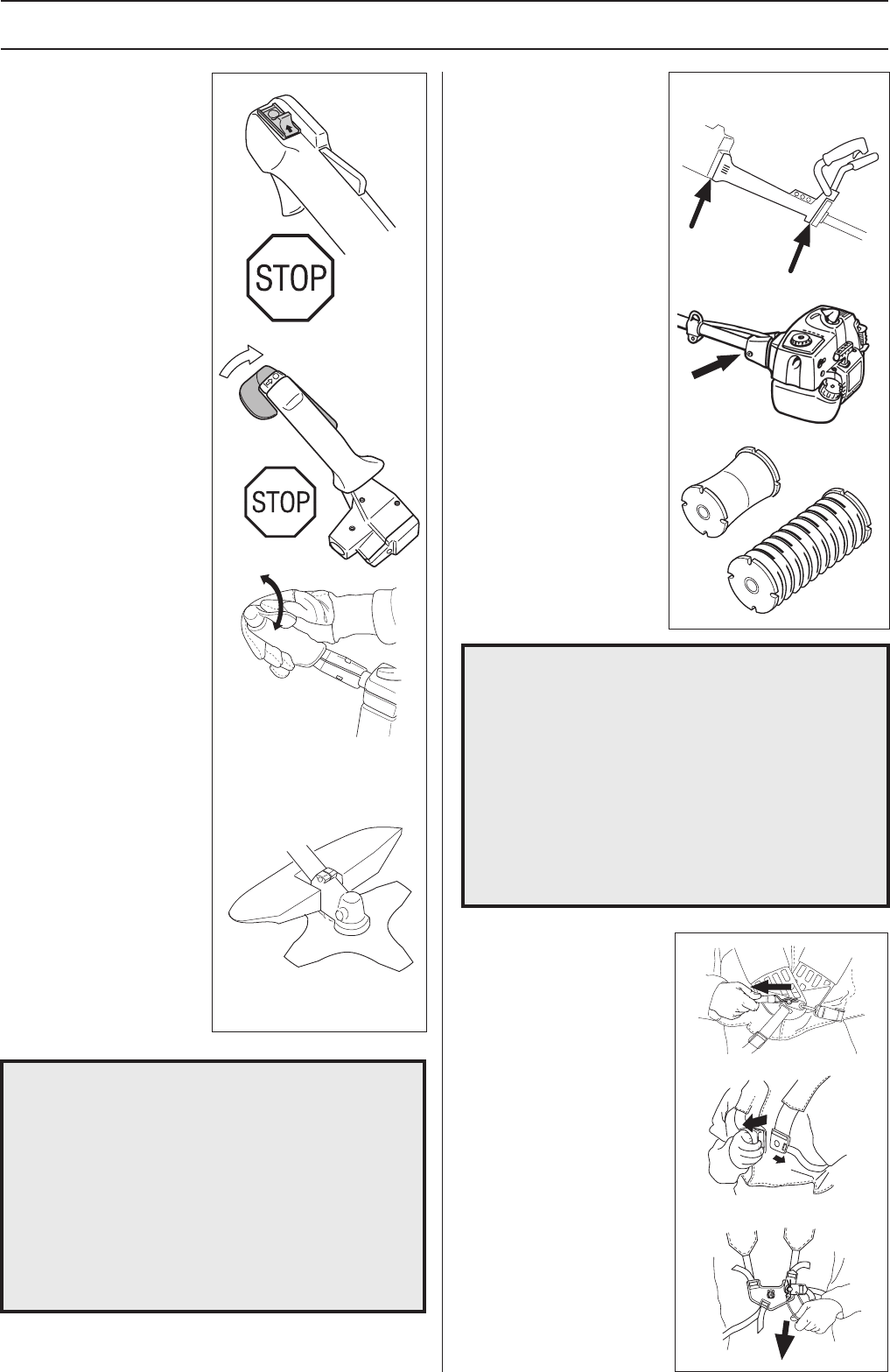 STOP

STOP