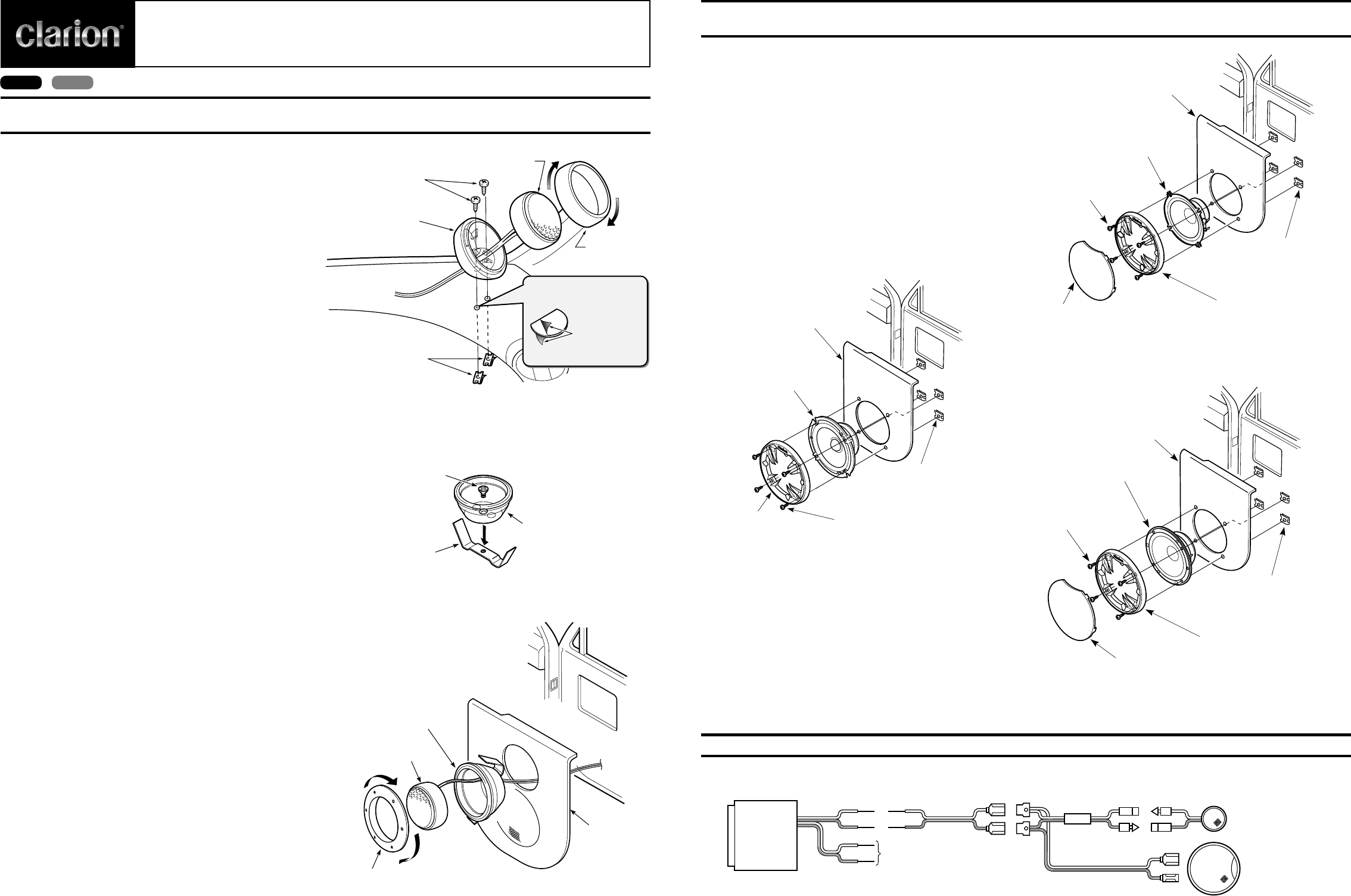 clarion