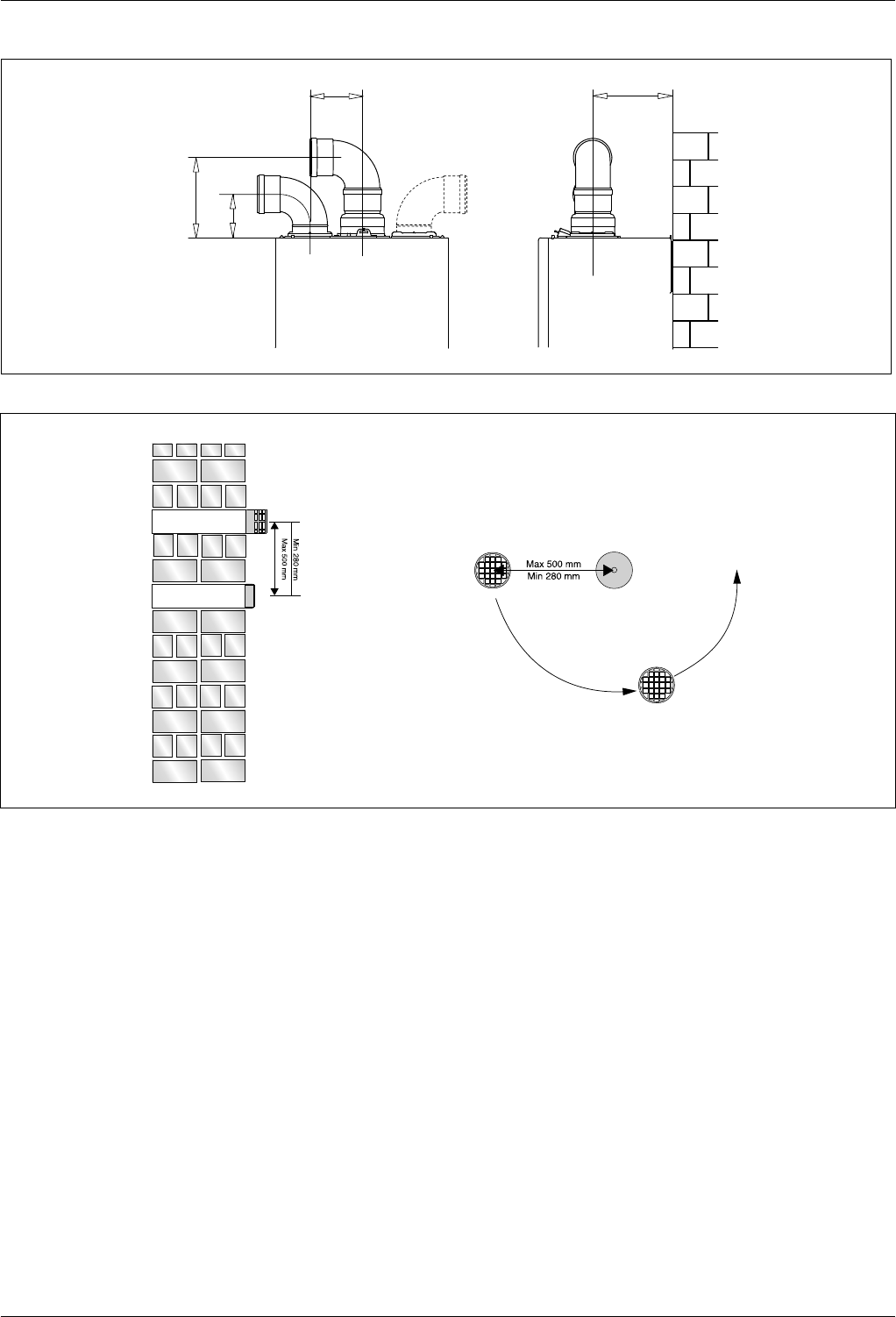 Min 280 mm
Max 500 mm

Max 500 mm
Min 280 mm