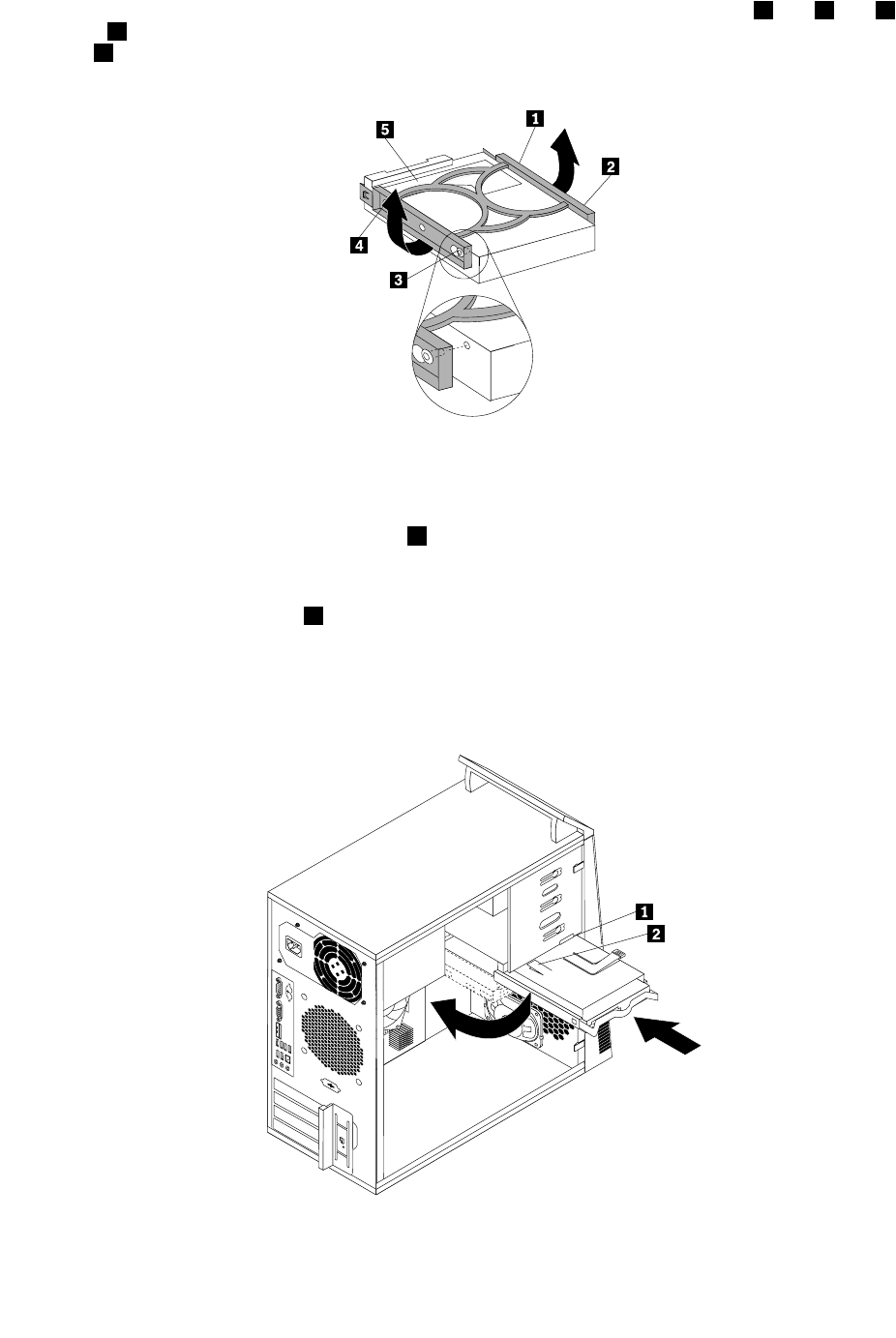 5

1

2

4

3

1

2