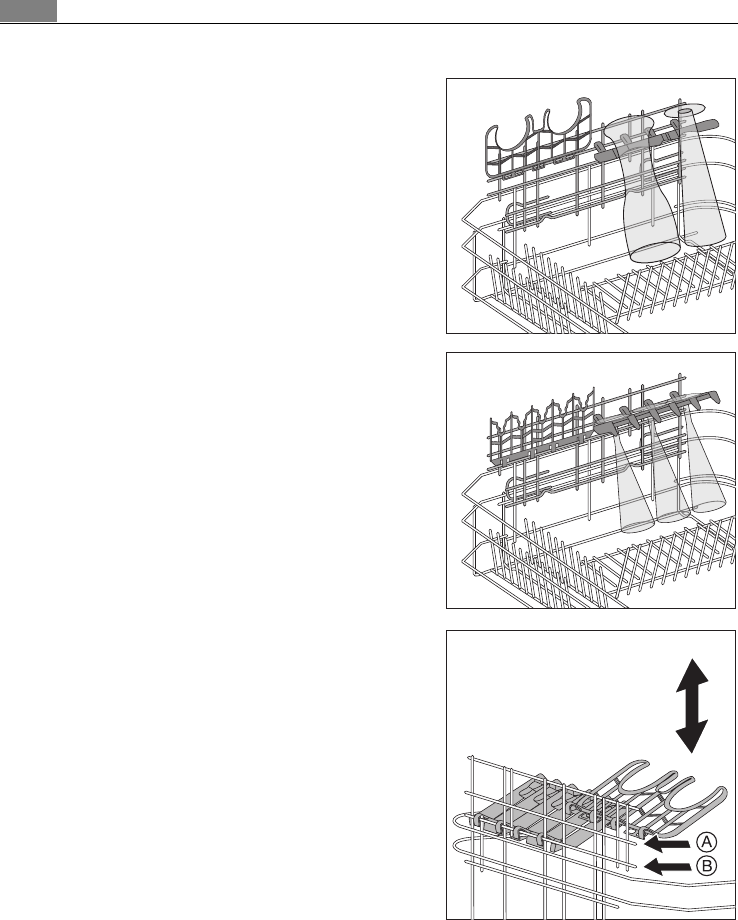 A

B