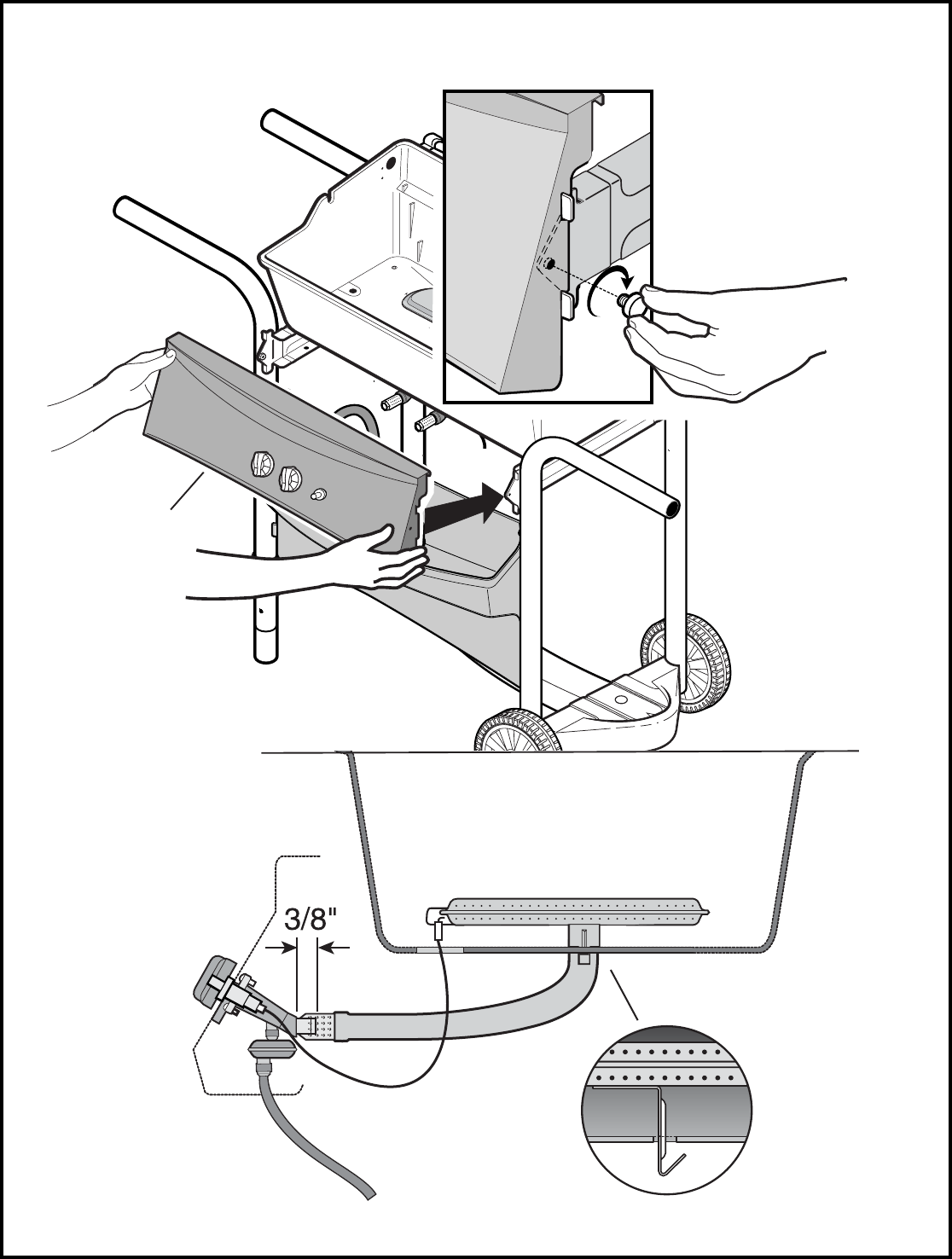 3/8"