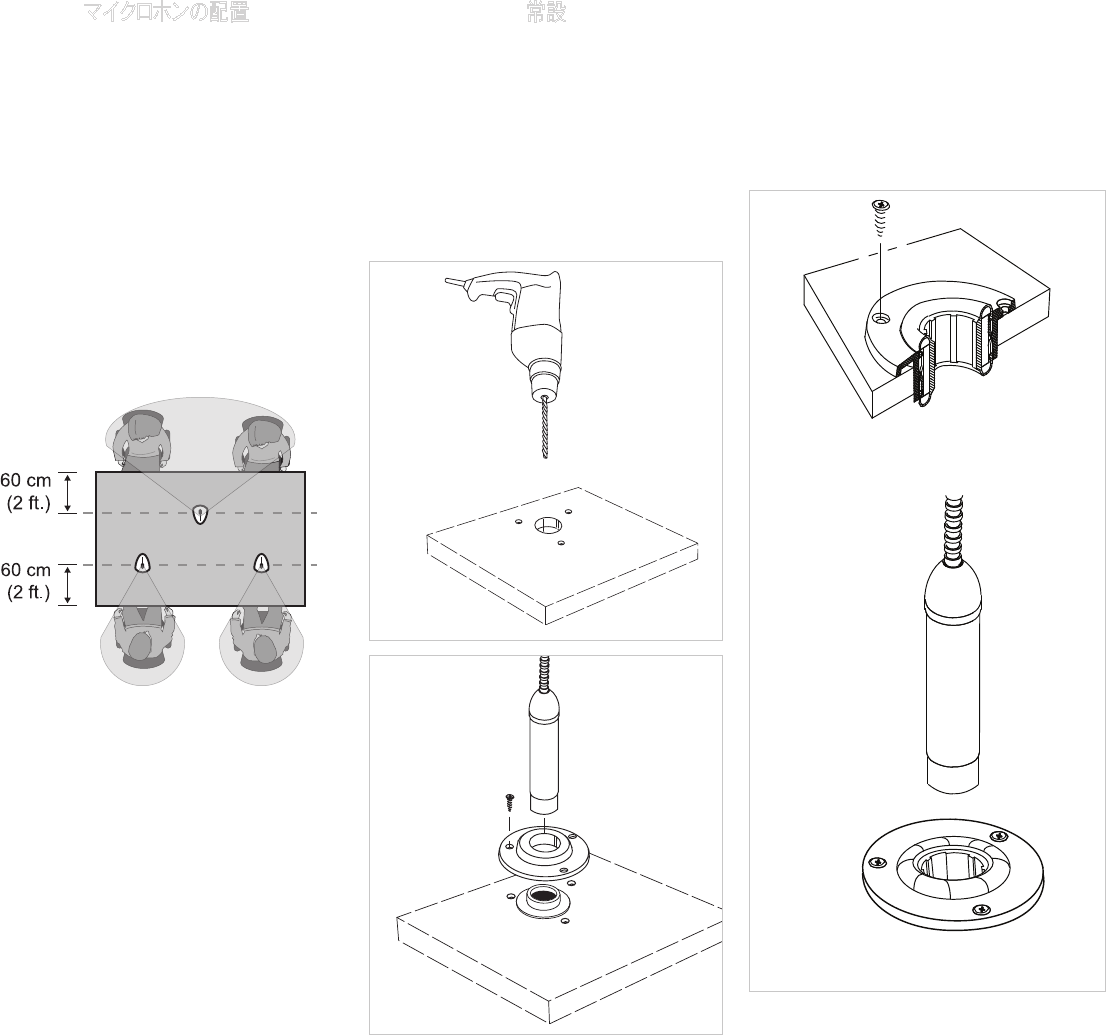 マイクロホンの配置

常設

60 cm
(2 ft.)

60 cm
(2 ft.)