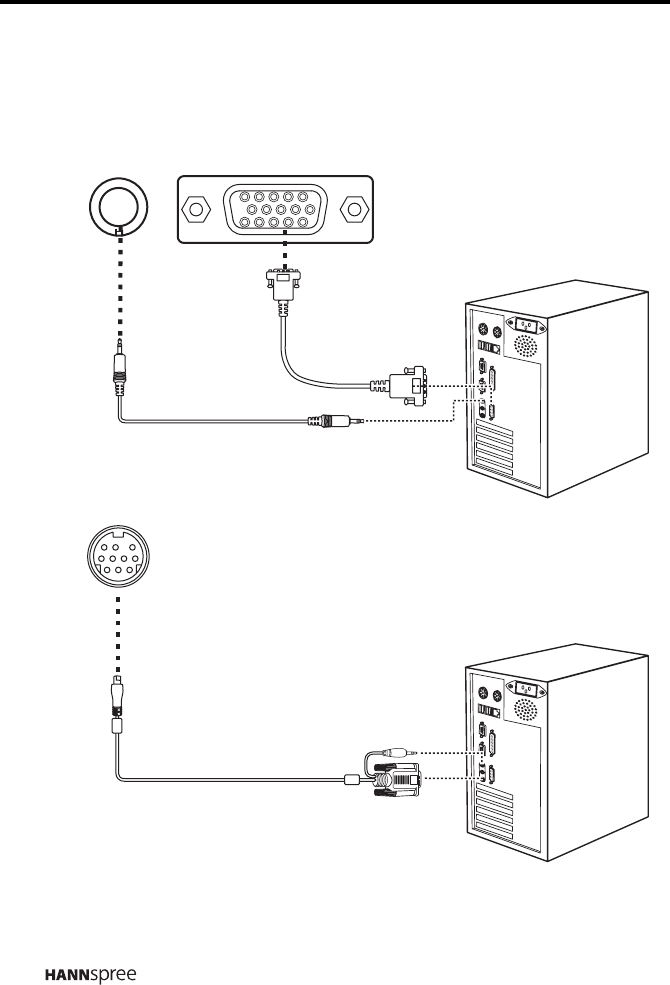 HANNspree