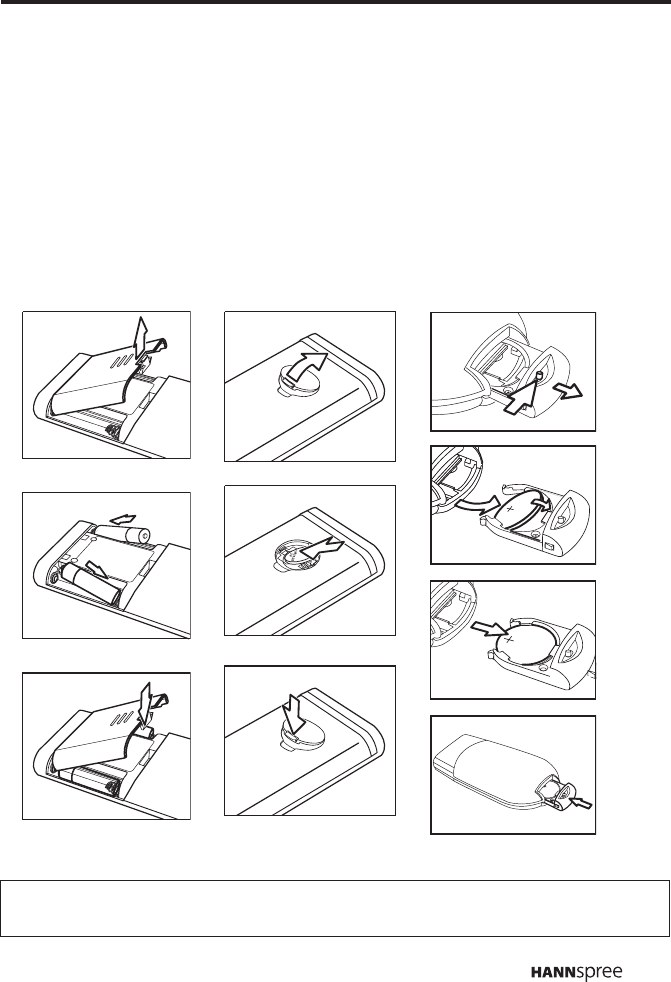 HANNspree