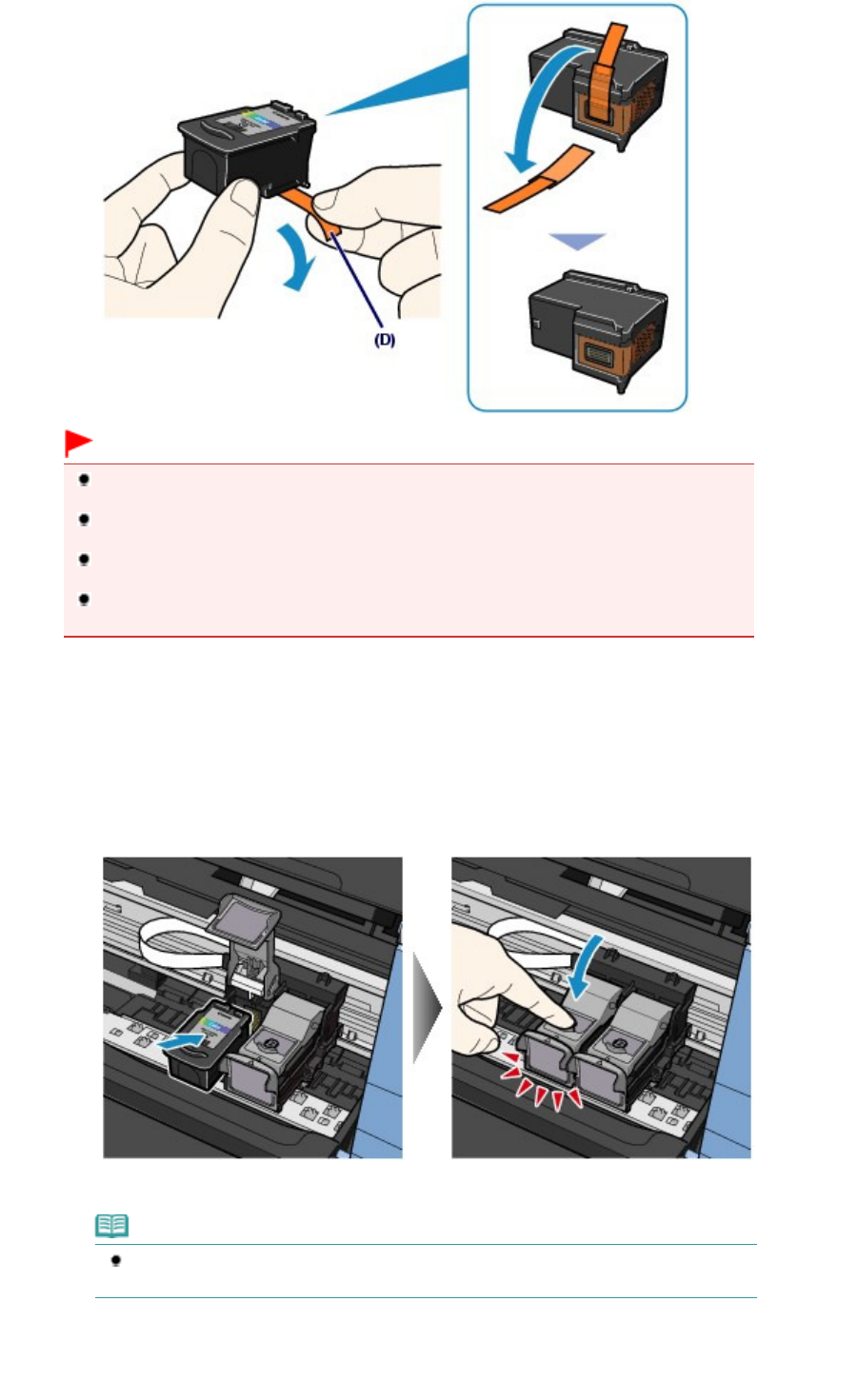 (D)