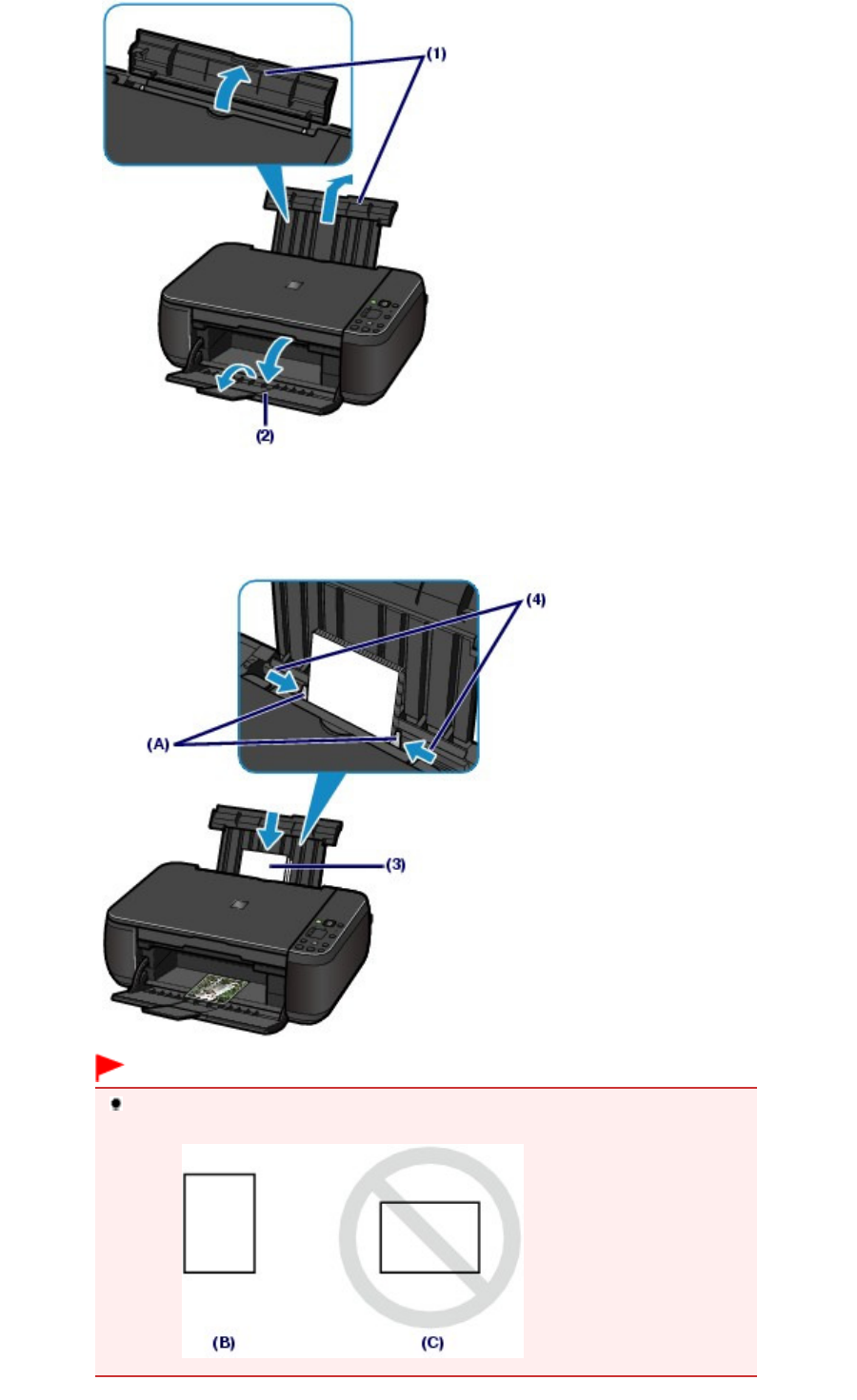 (1)
(2)
(4)
(A)
(3)
(B)
(C)