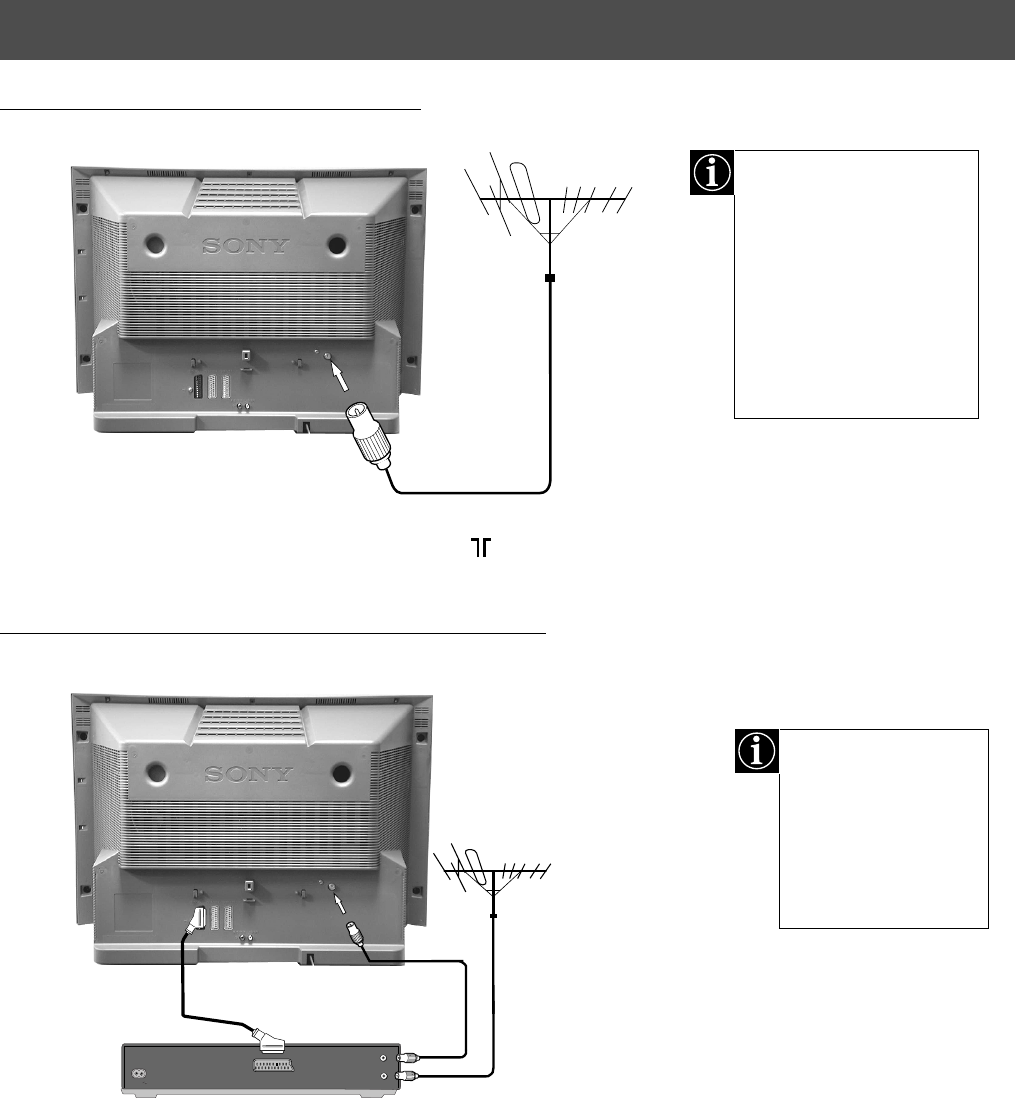 SONY

SONY