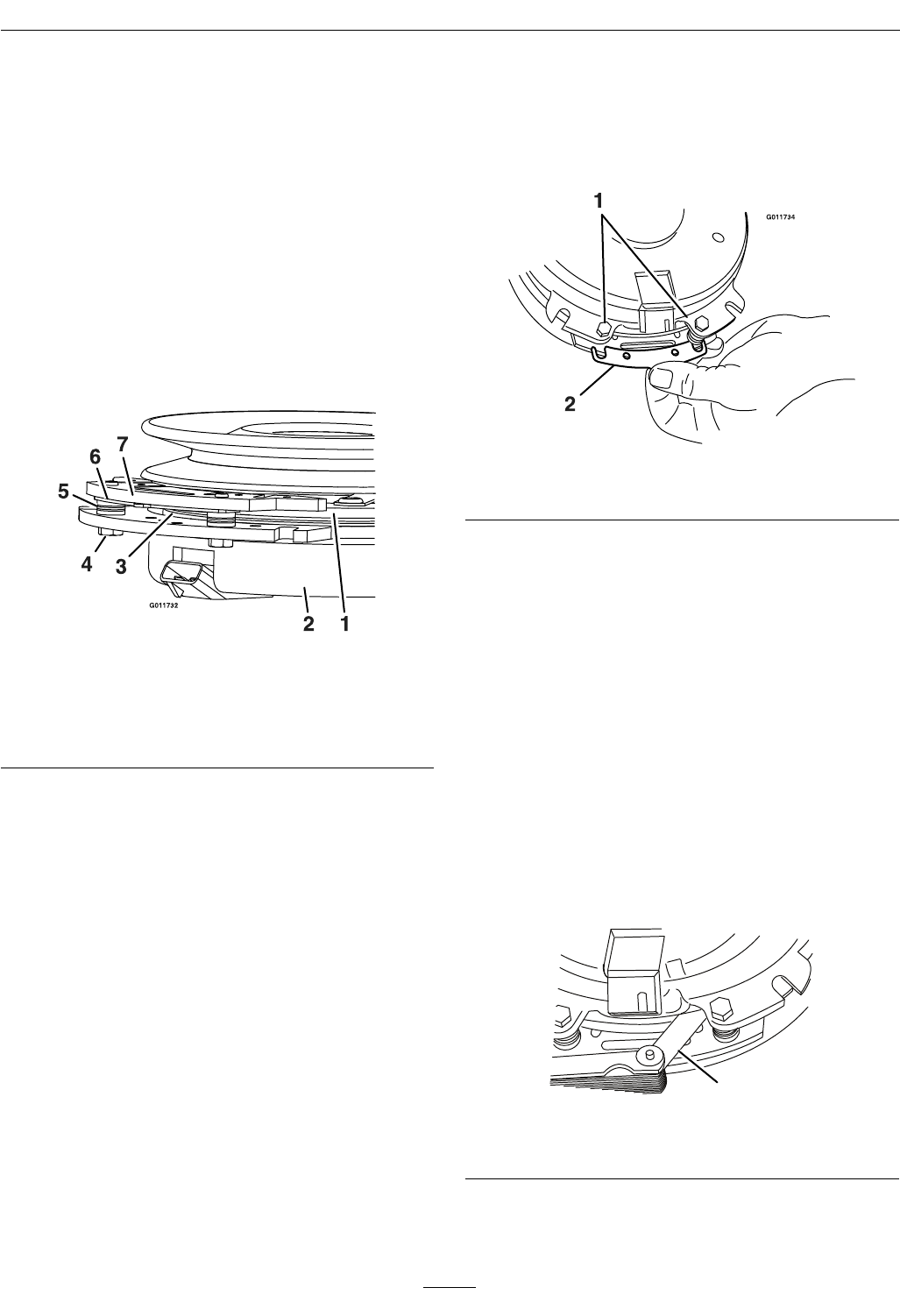 1

G011734

2

7

6

5

4

3

G011732

2

1