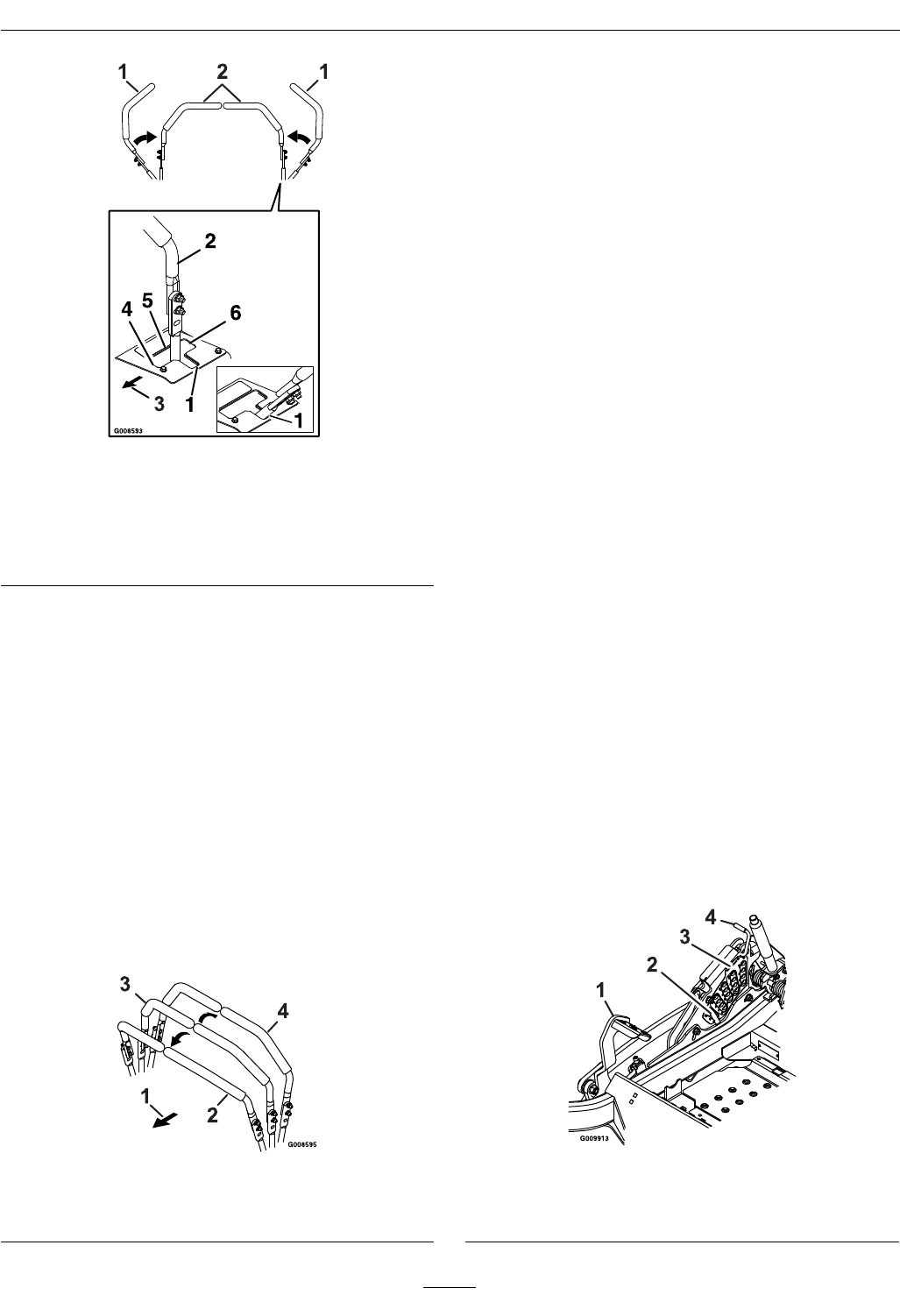 1 2 1

2

4 5 6

3 1 1

G008593

3 4

1 2

G008595

4
3
2
1

G009913