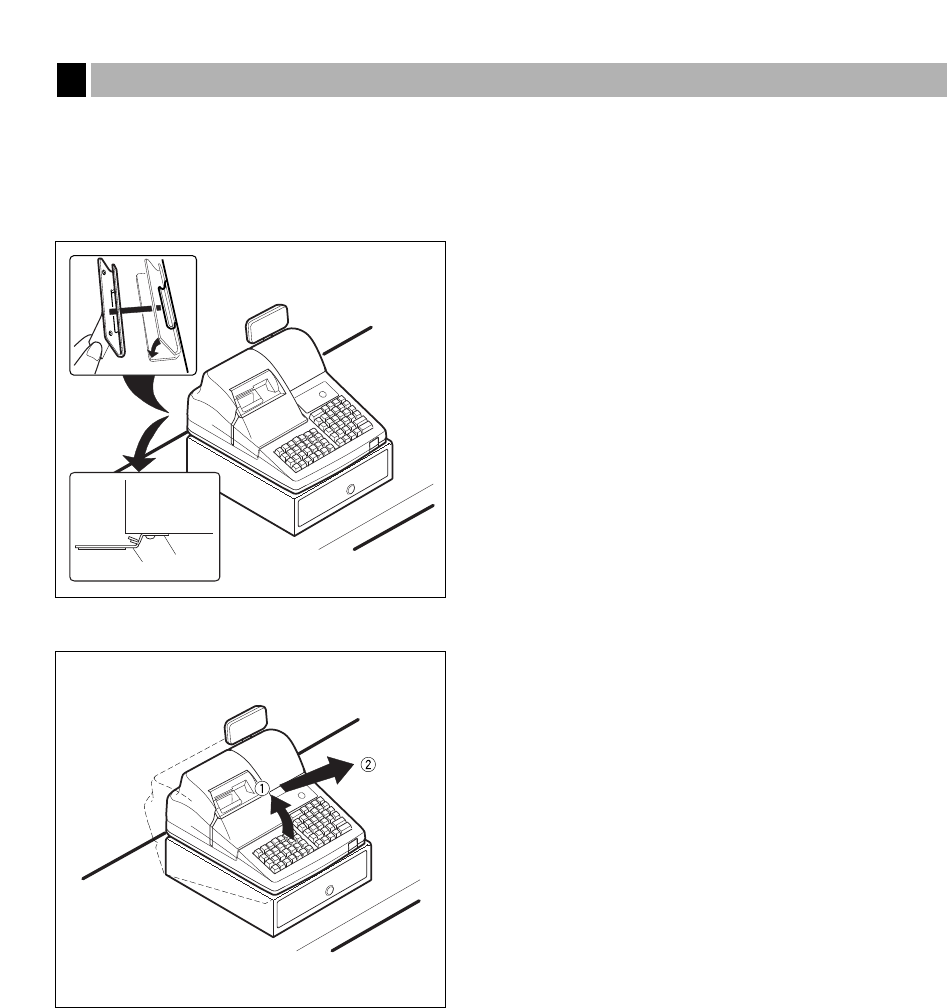 ①

②