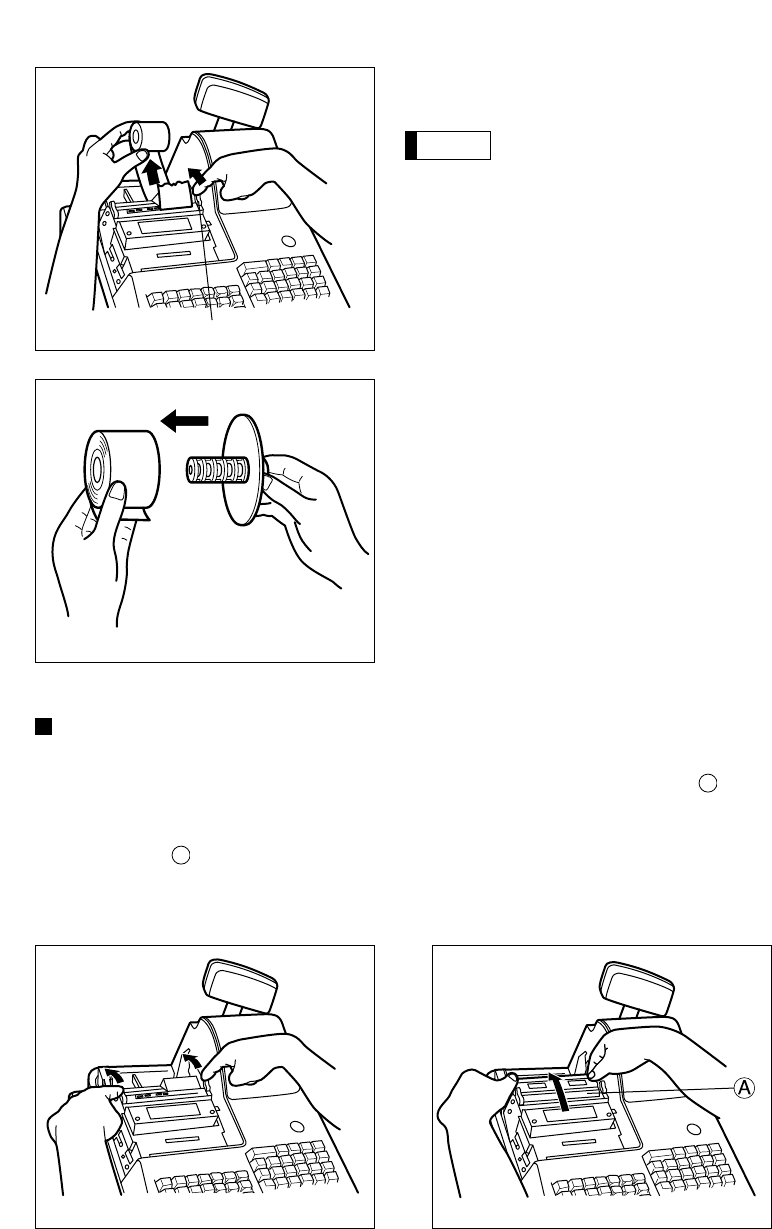 A