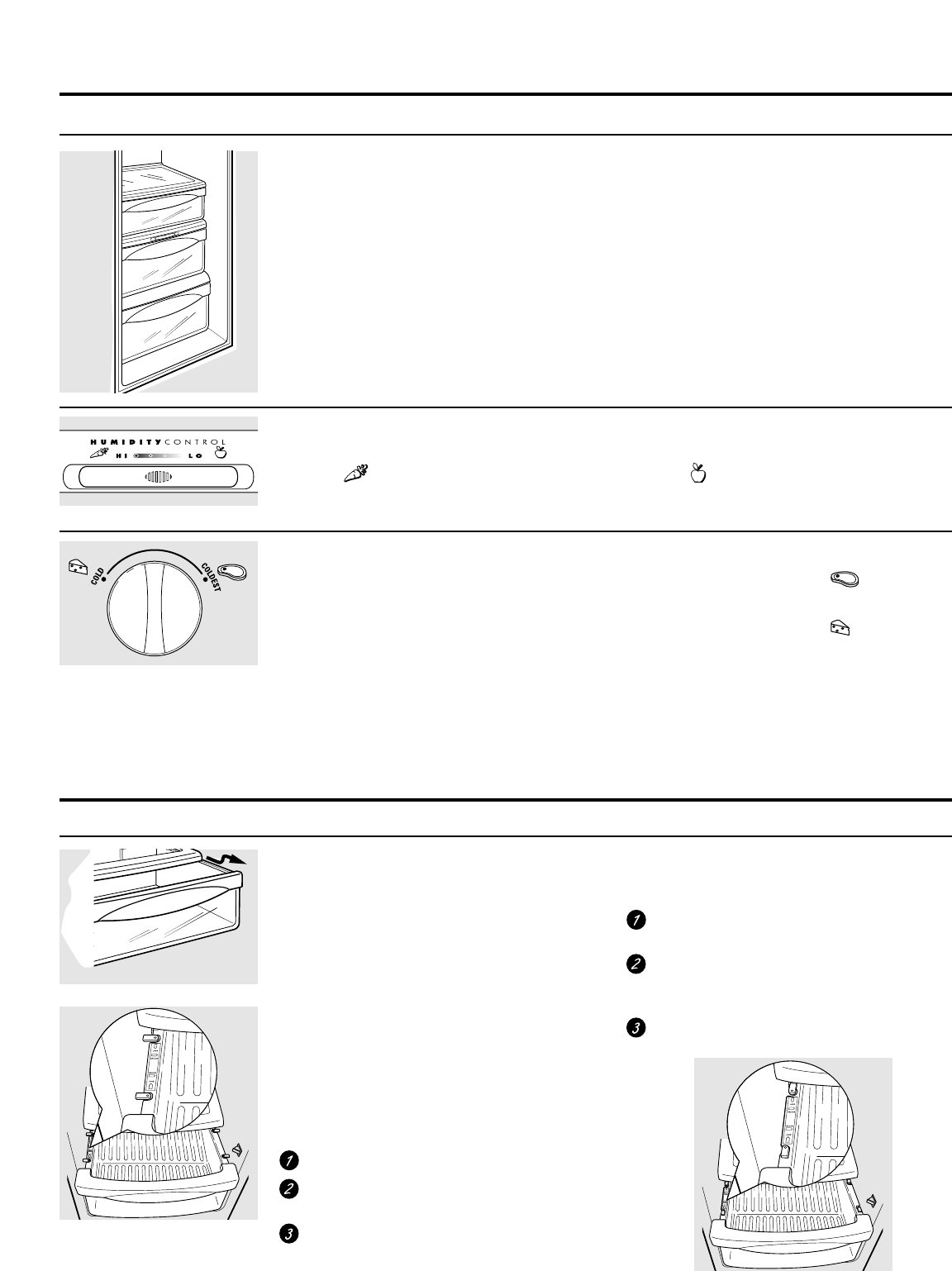 HUMIDITY CONTROL
HI LO

COLD
COLDEST

1
2
3

1
2
3