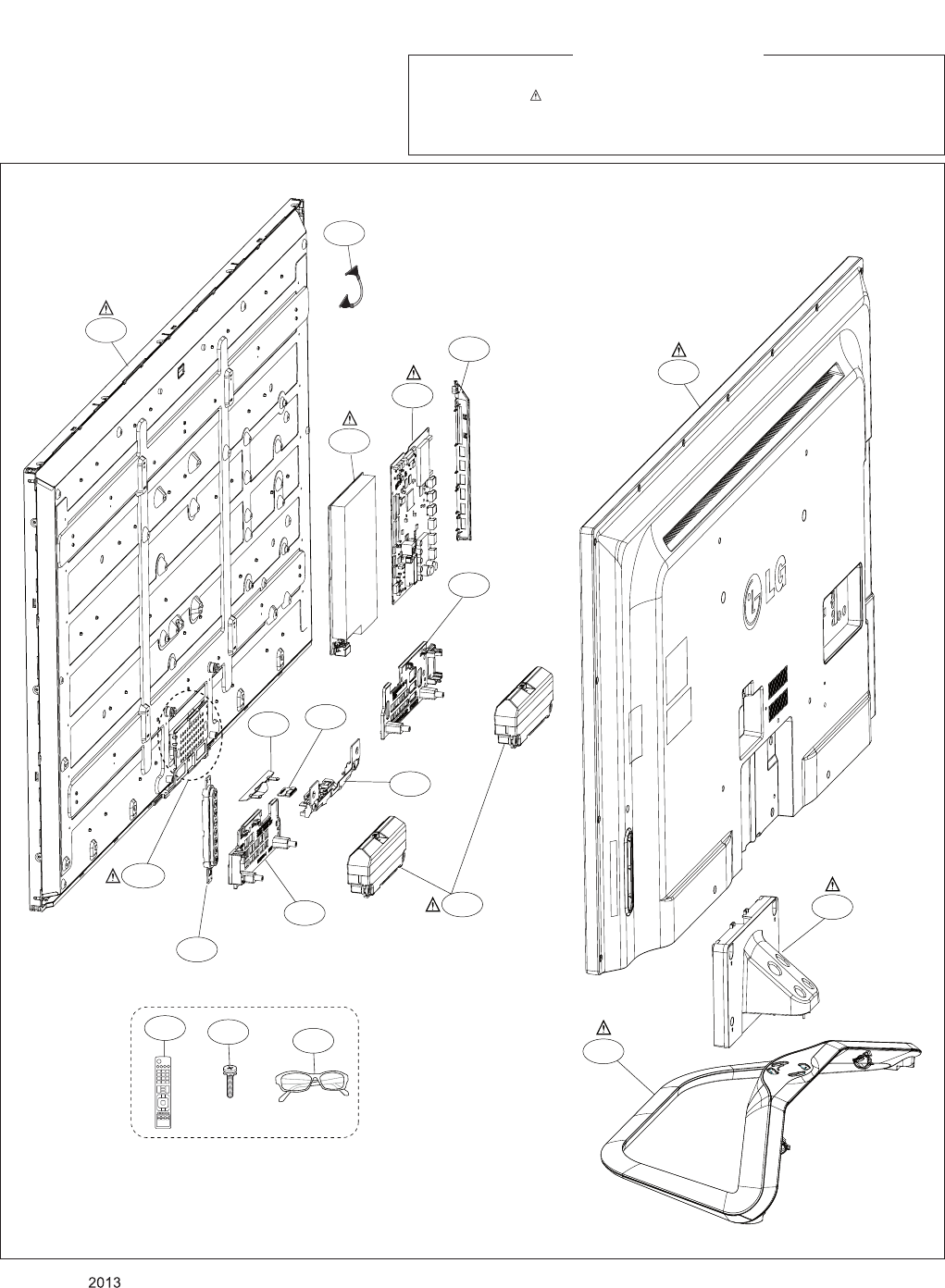 LG
2013