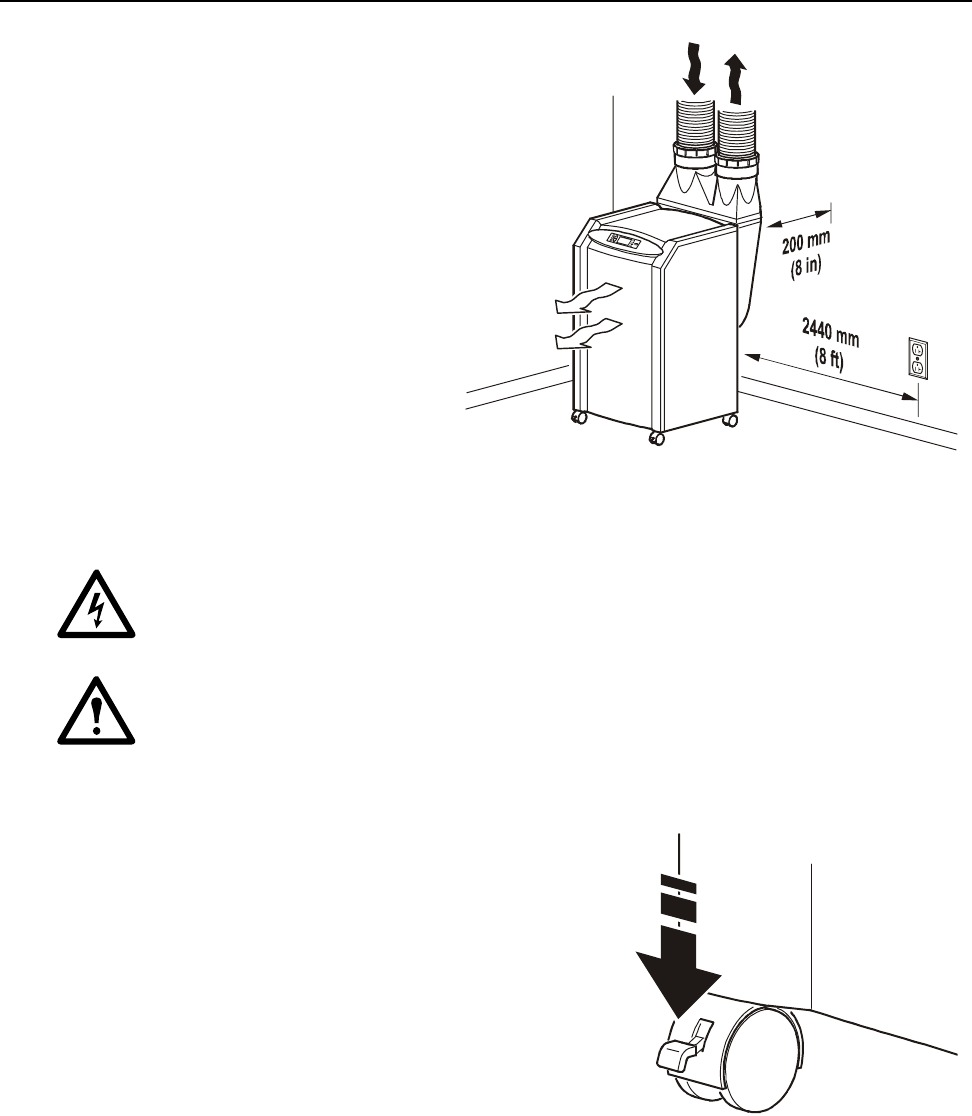 200 mm
(8 in)

2440 mm
(8 ft)