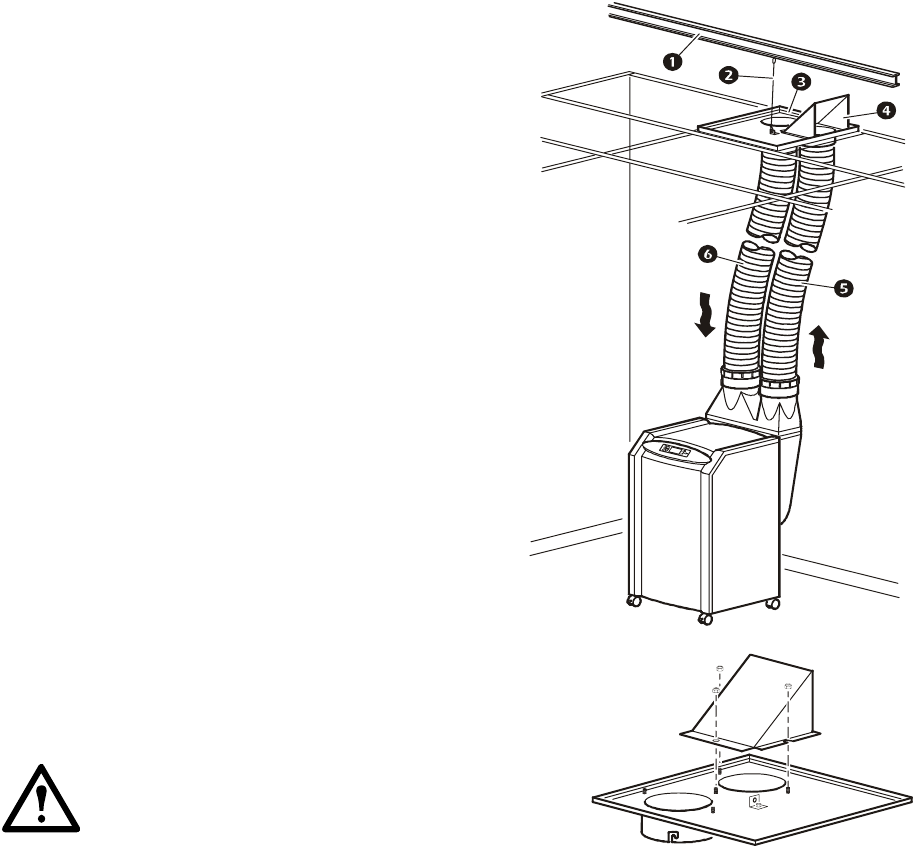 1
2
3
4
6
5