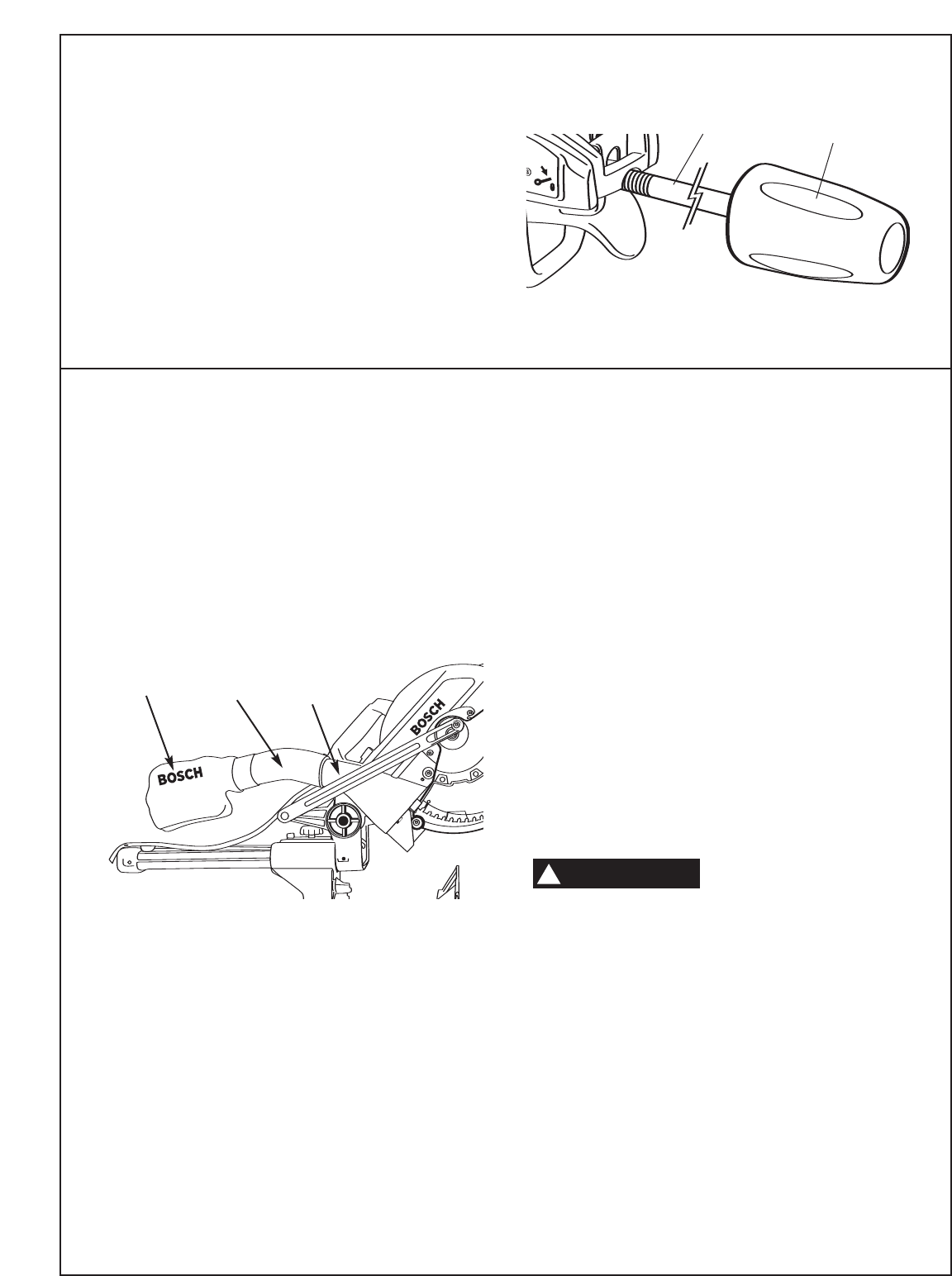 BOSCH

BOSCH