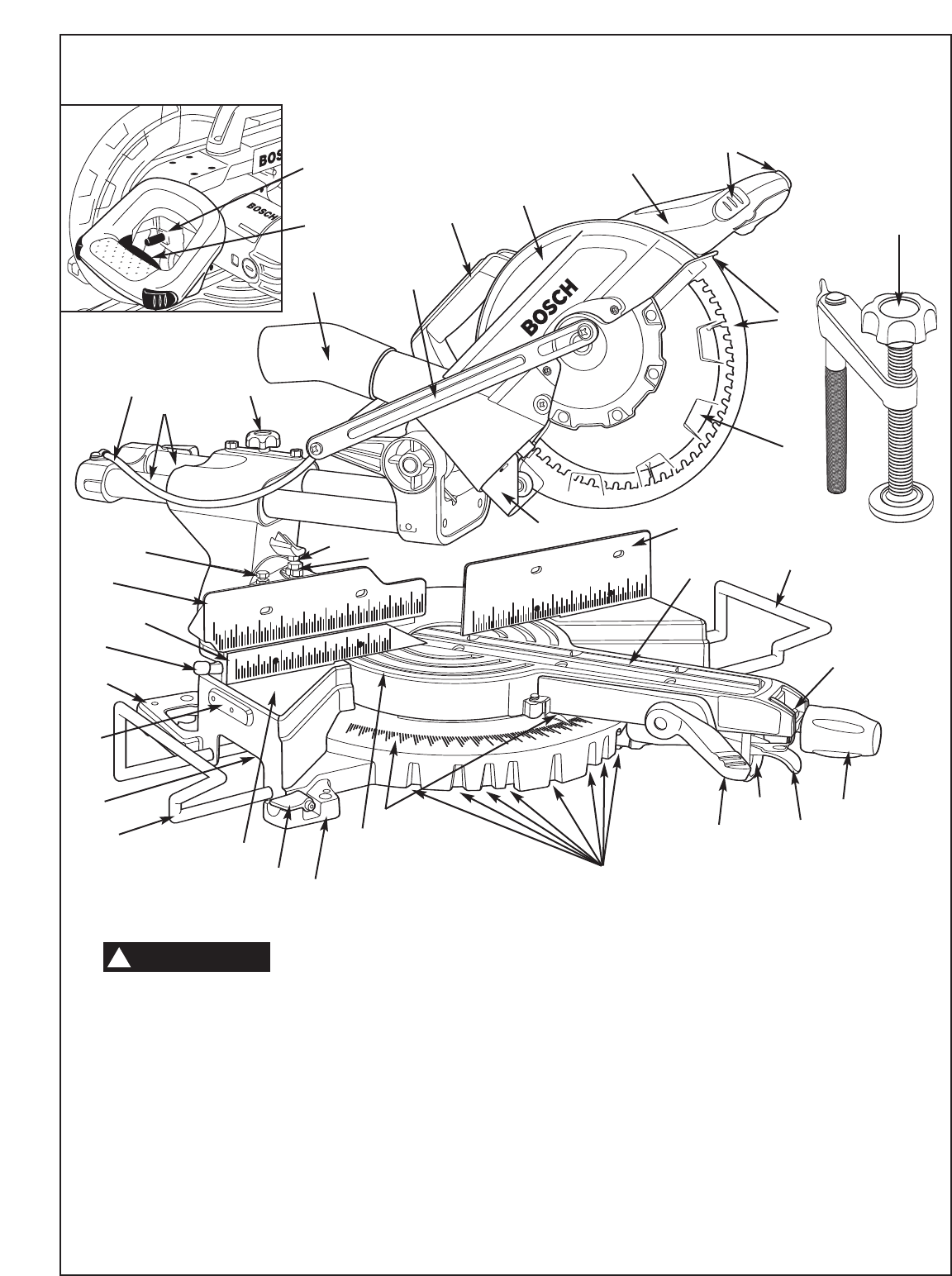 BOSCH

BOSCH

BOSCH