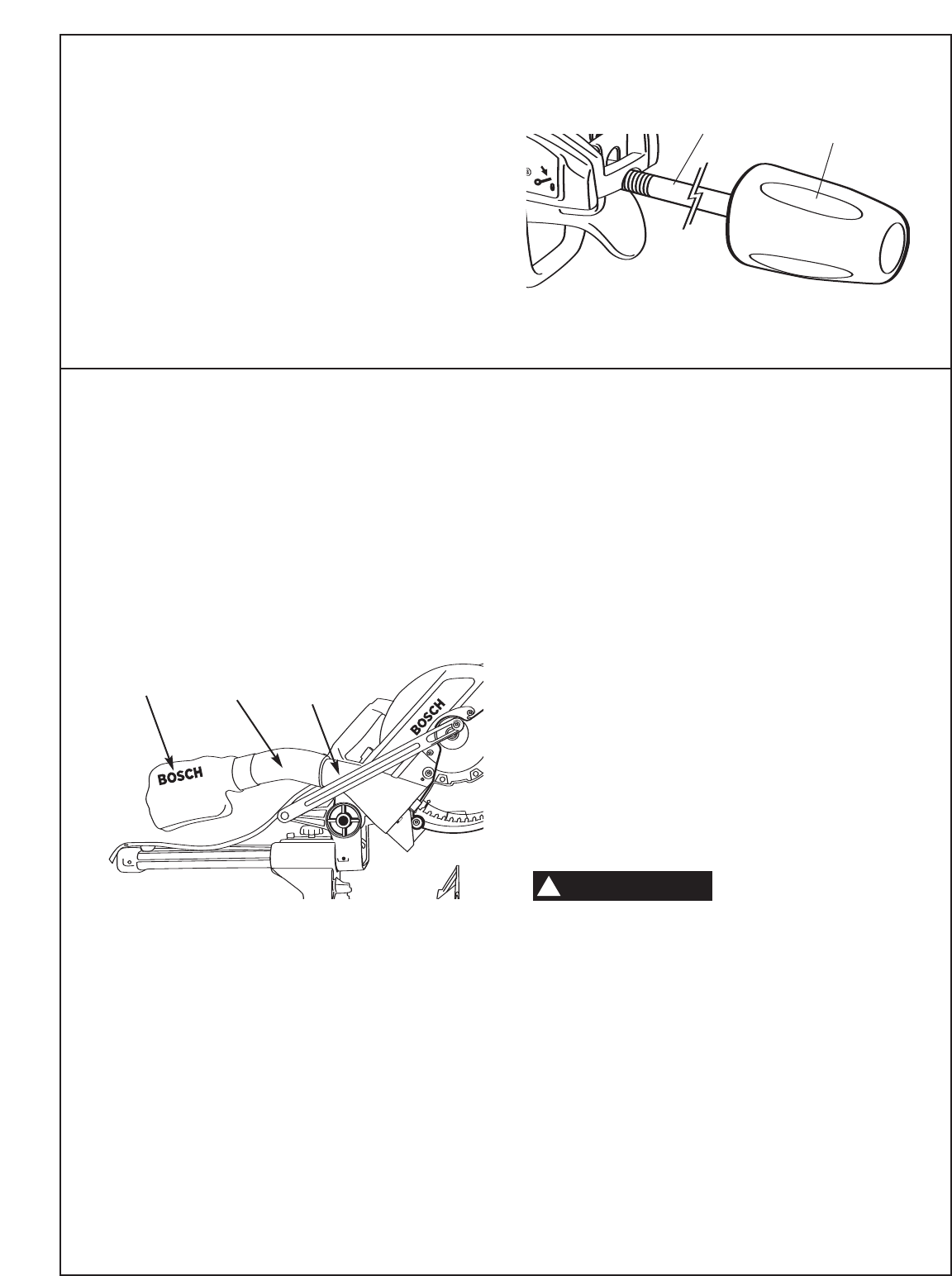 BOSCH

BOSCH