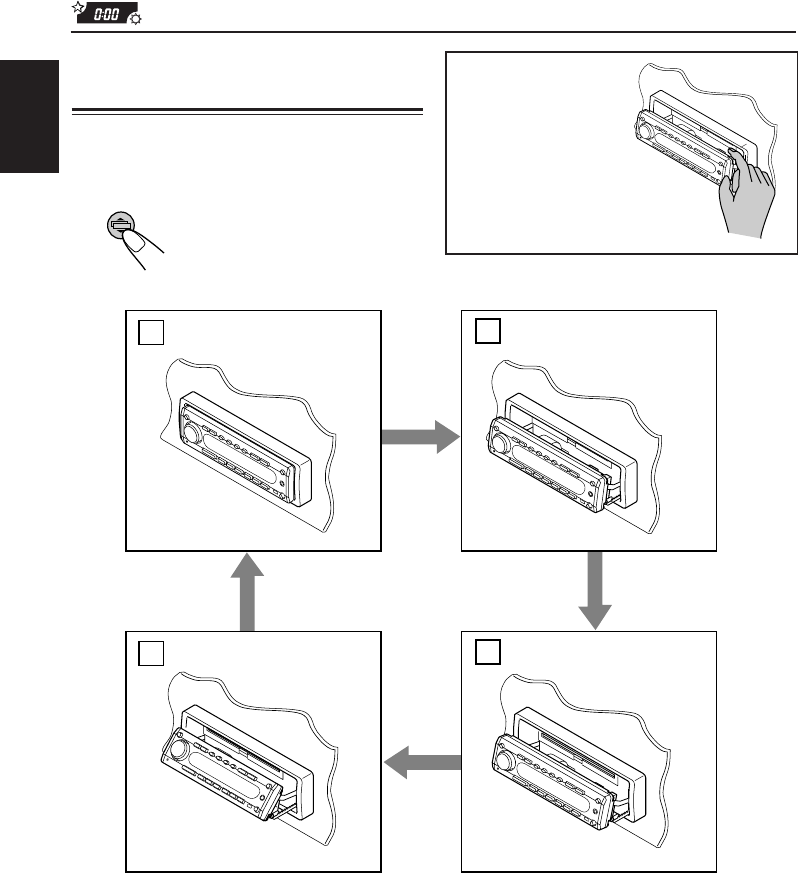 0:00