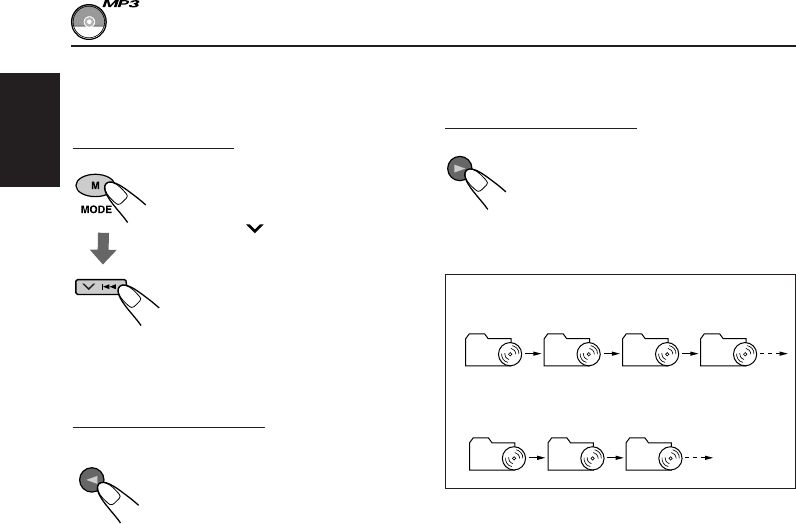 MP3

M

MODE