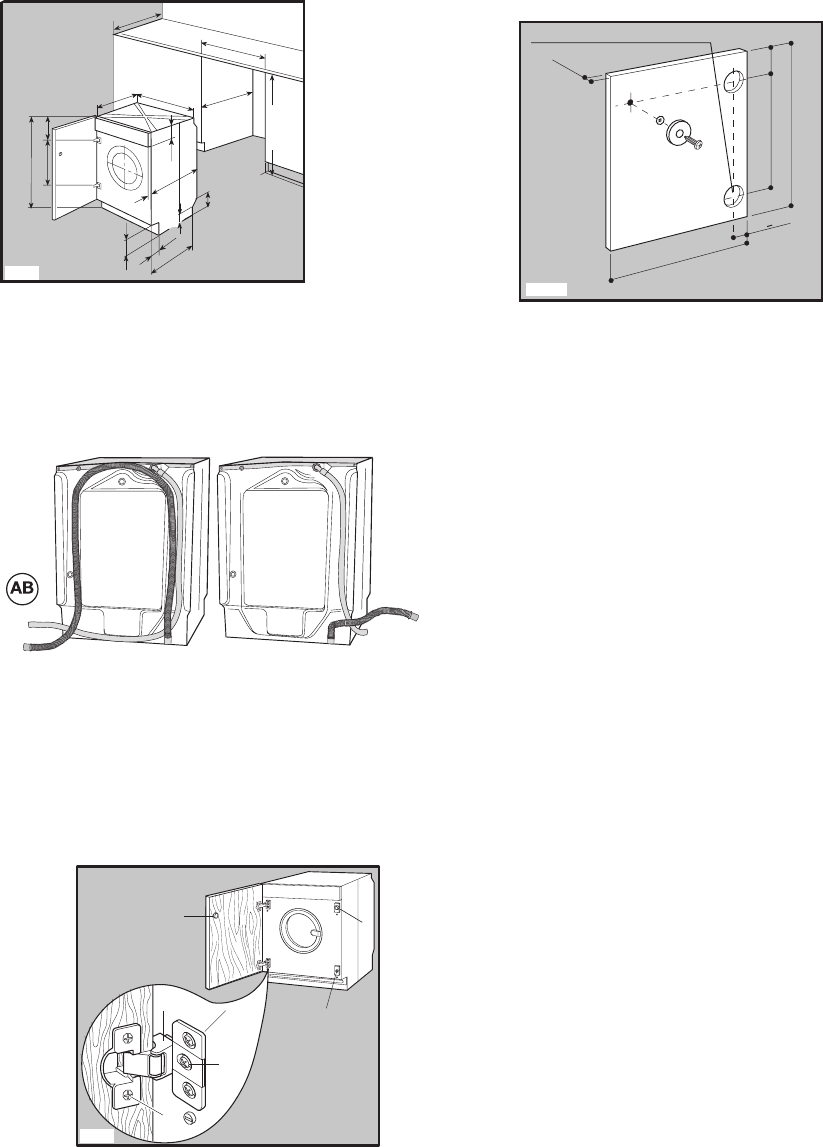 AB