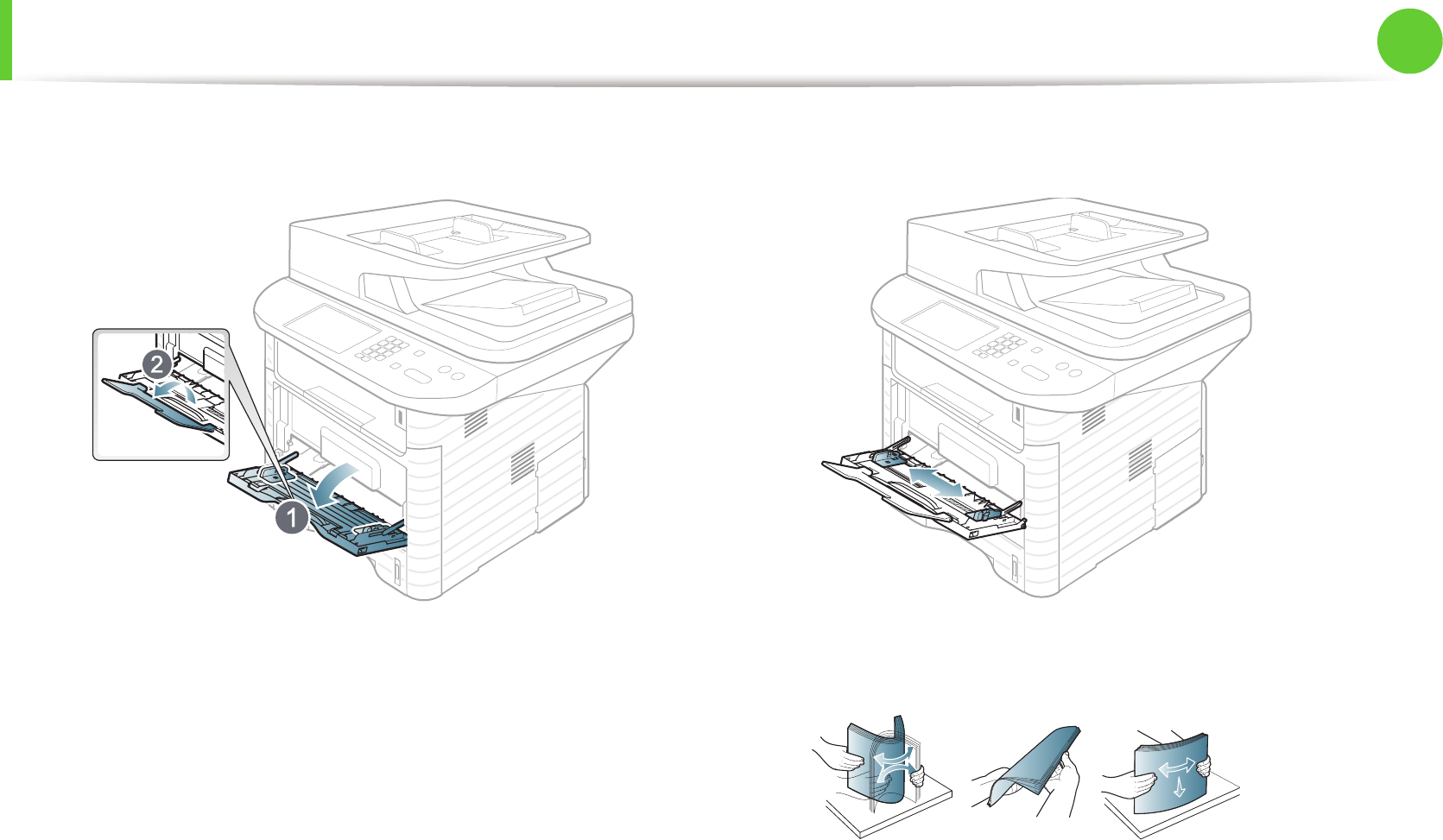 2

1