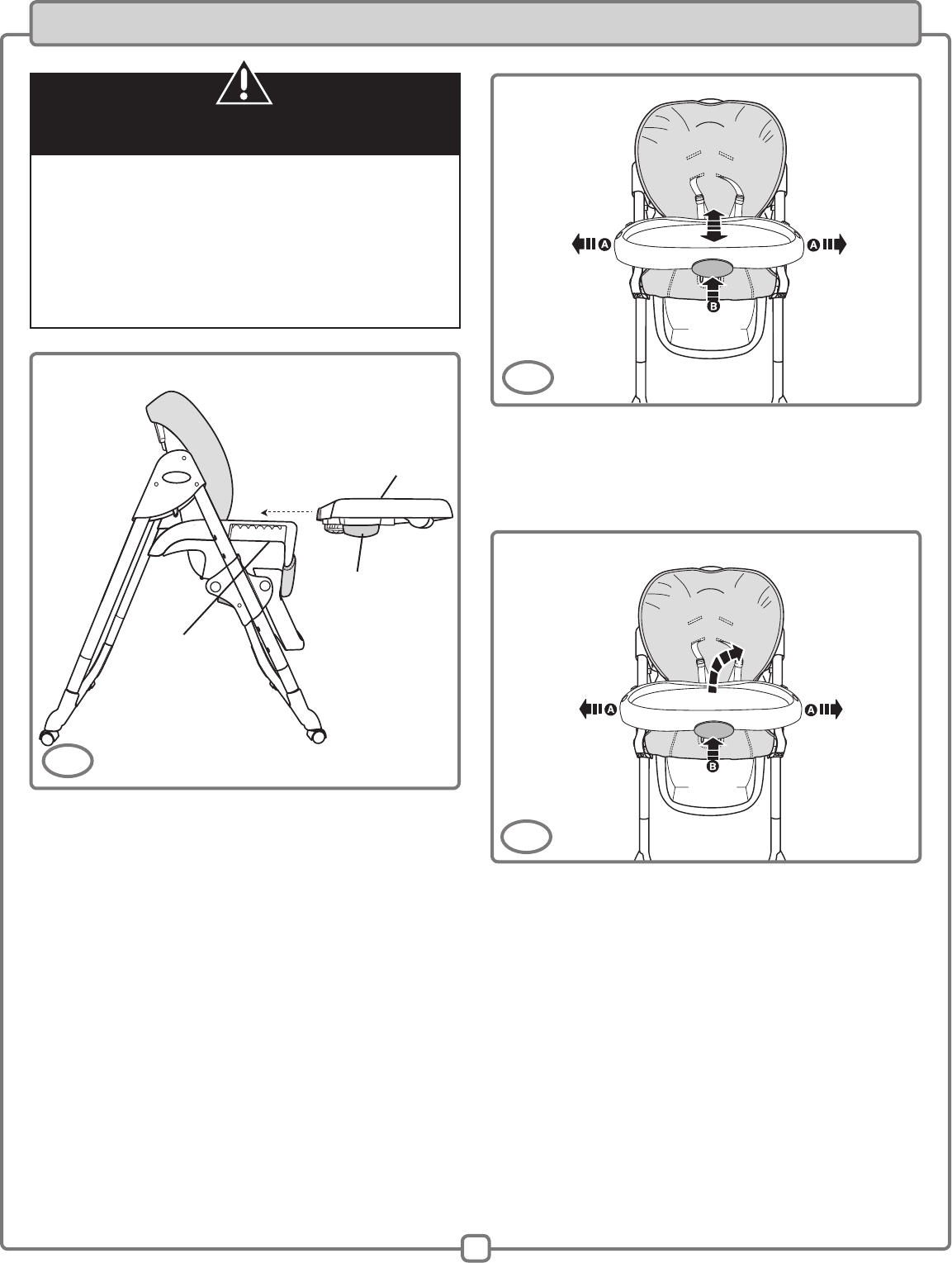 A

A

B

A

A

B