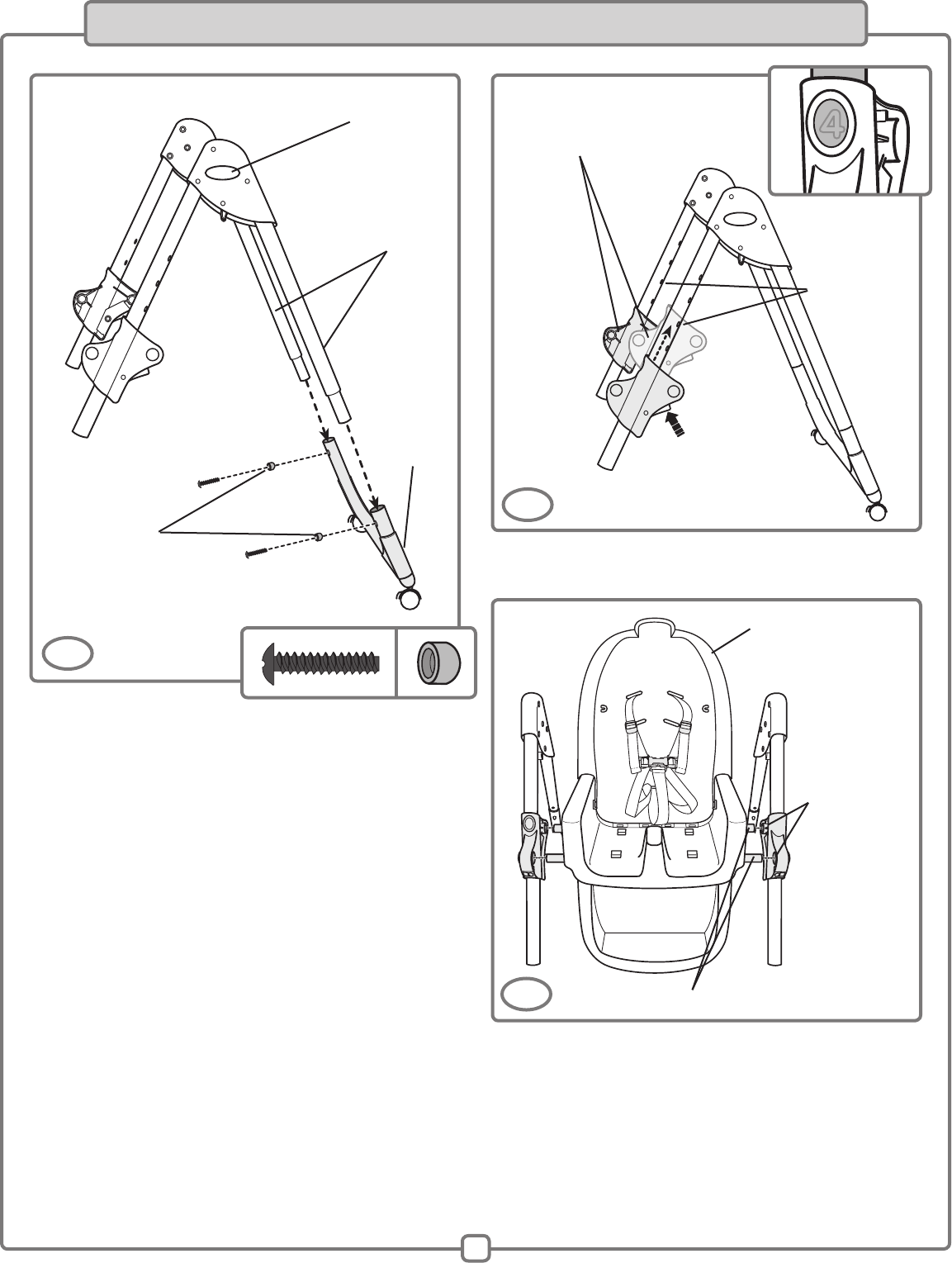 4