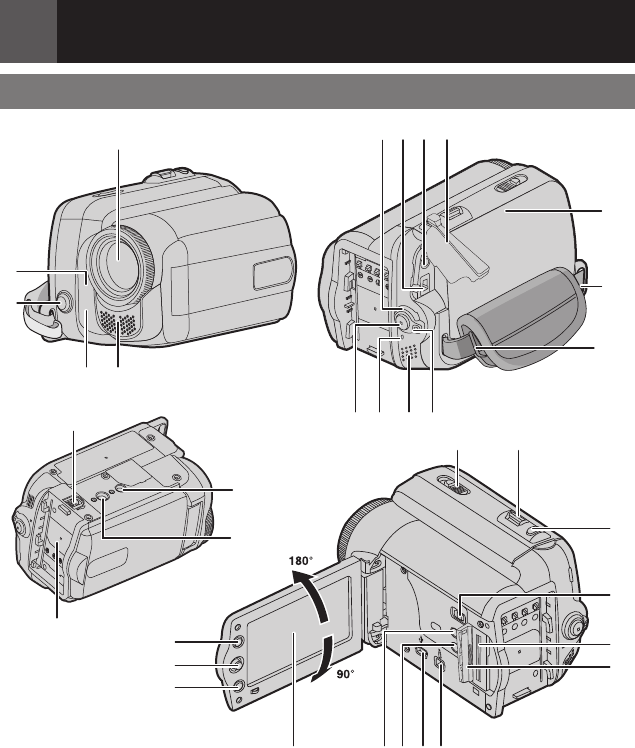 180°

90°