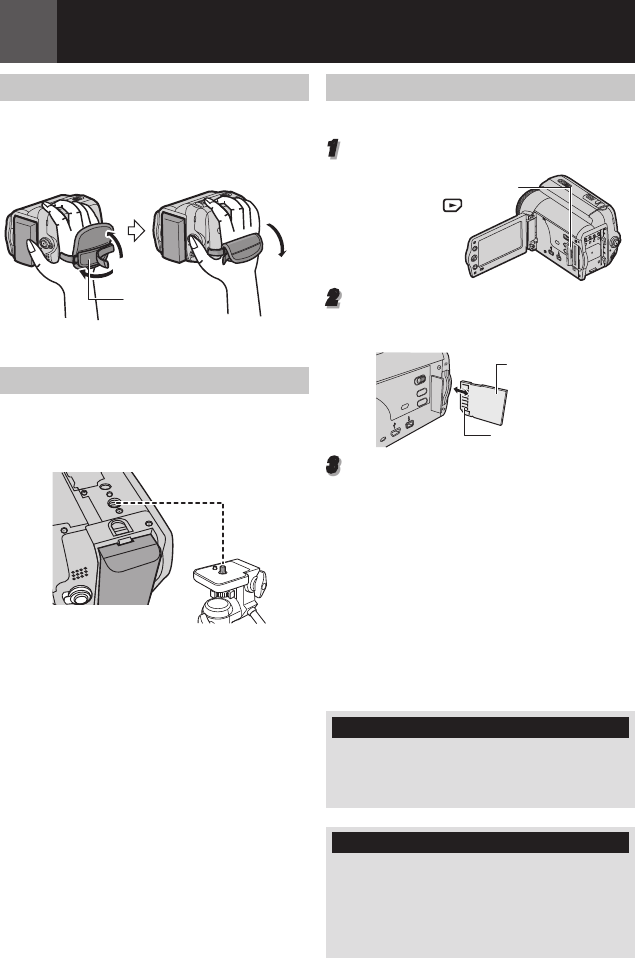 1

2

3