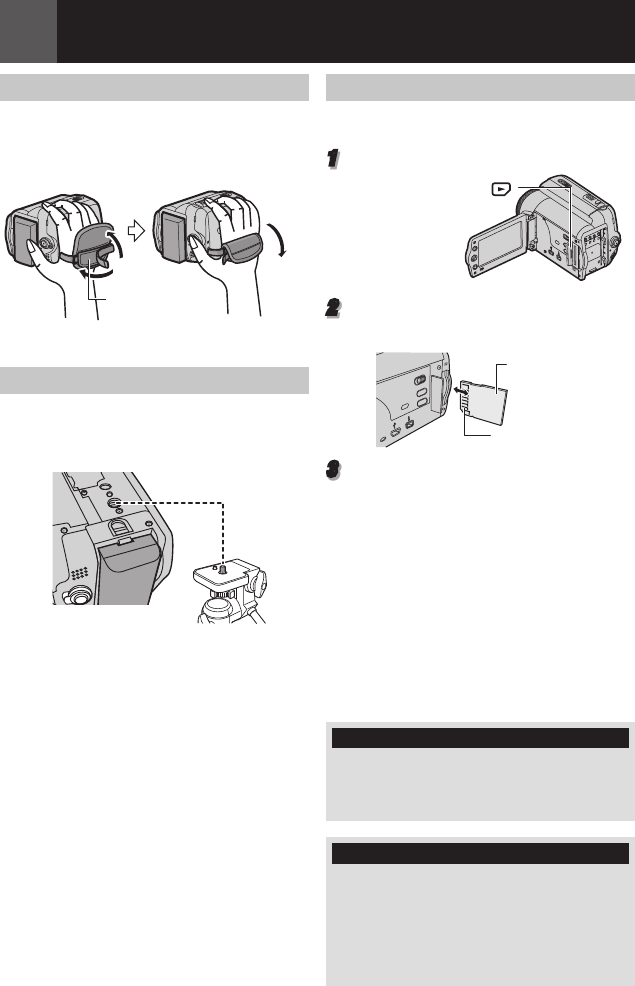 1
2
3