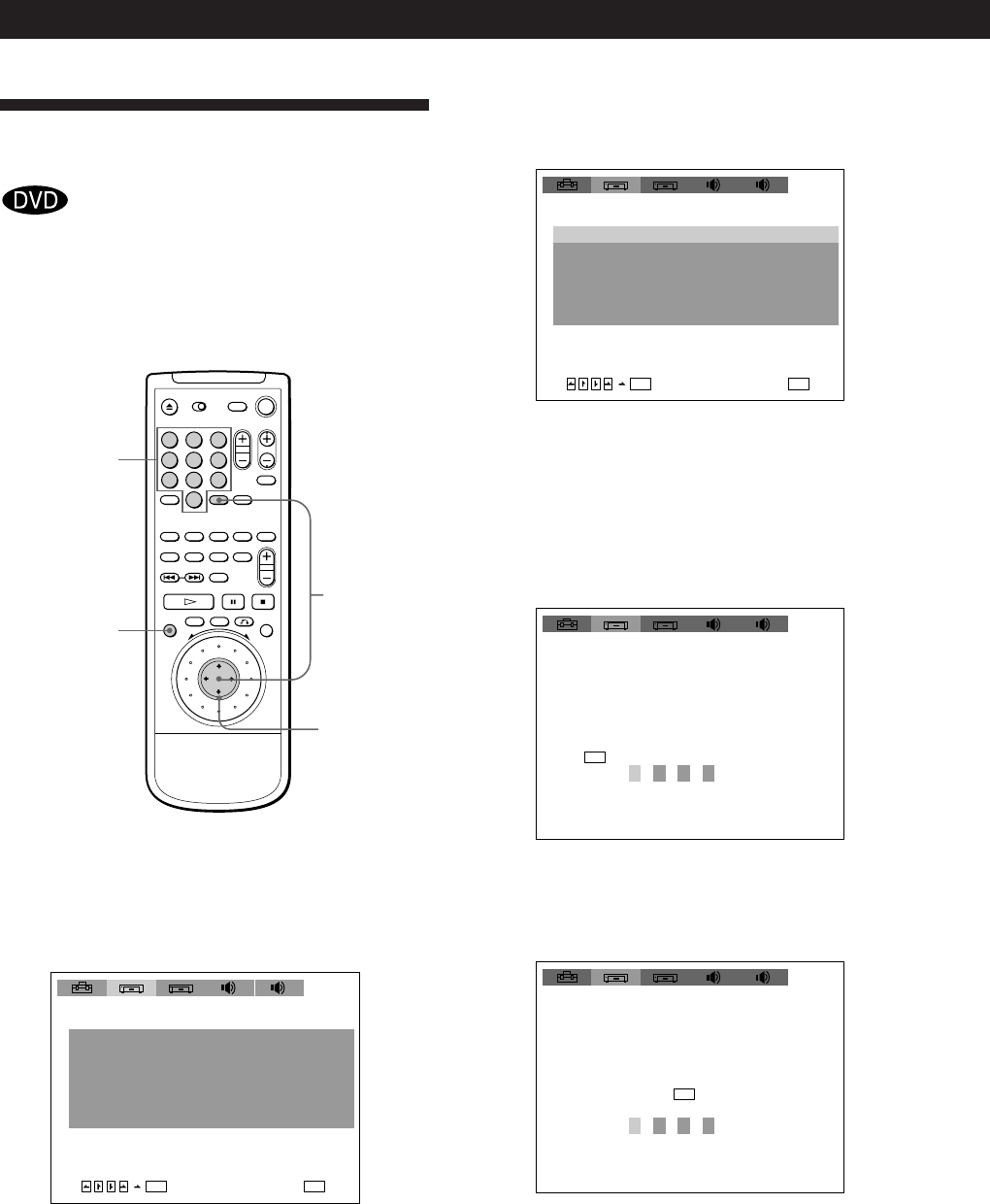 DVD