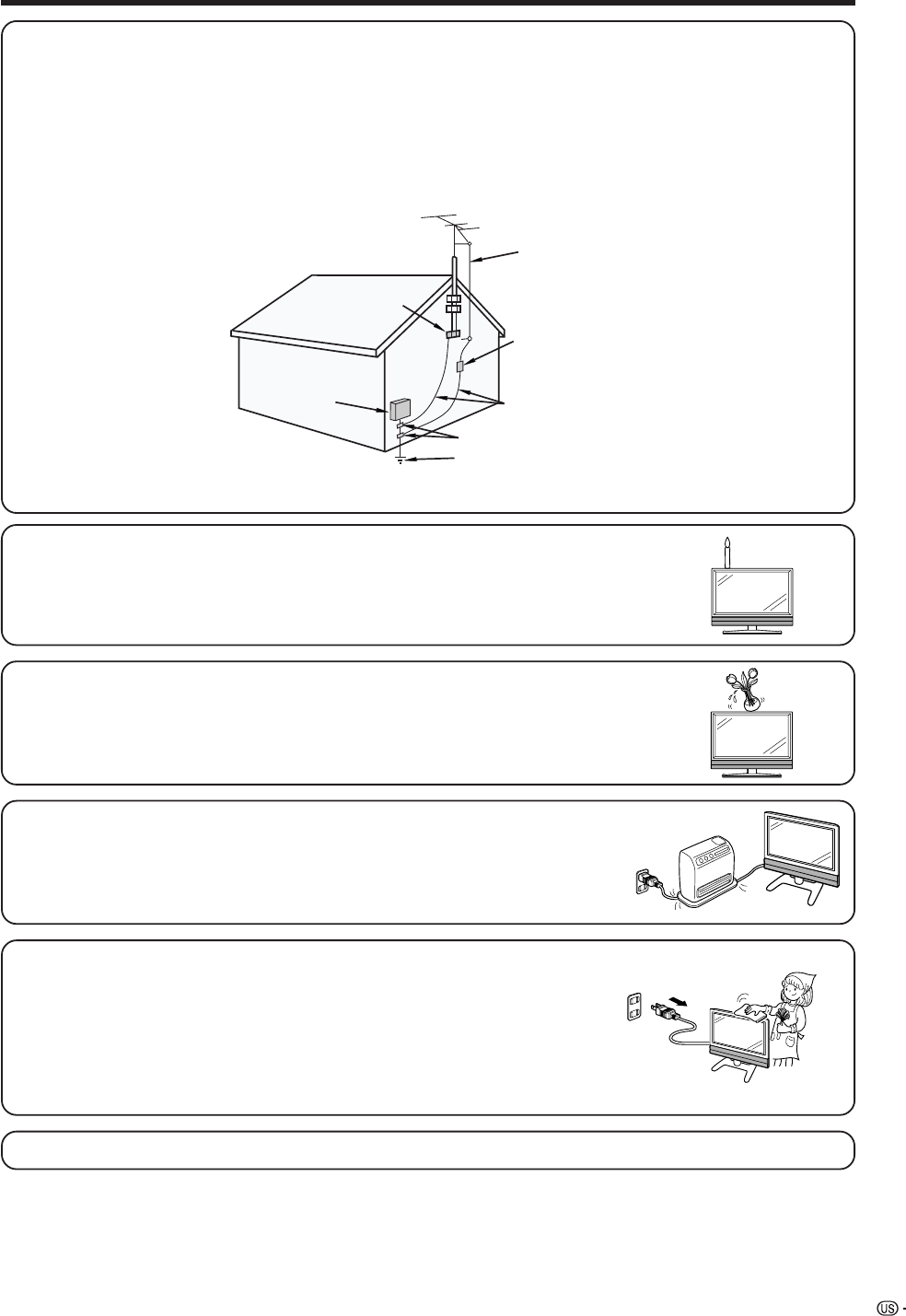 US -