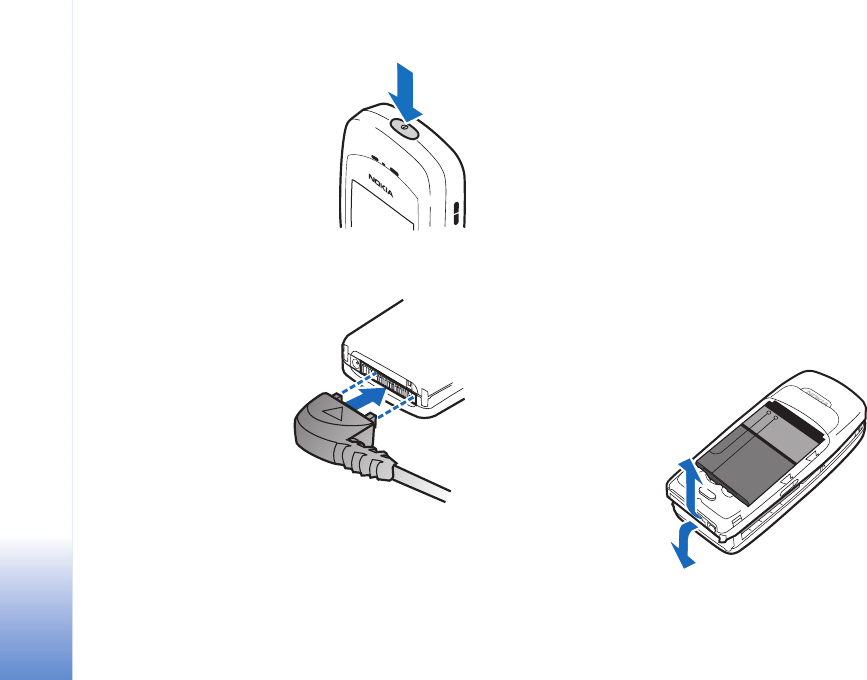 NOKIA