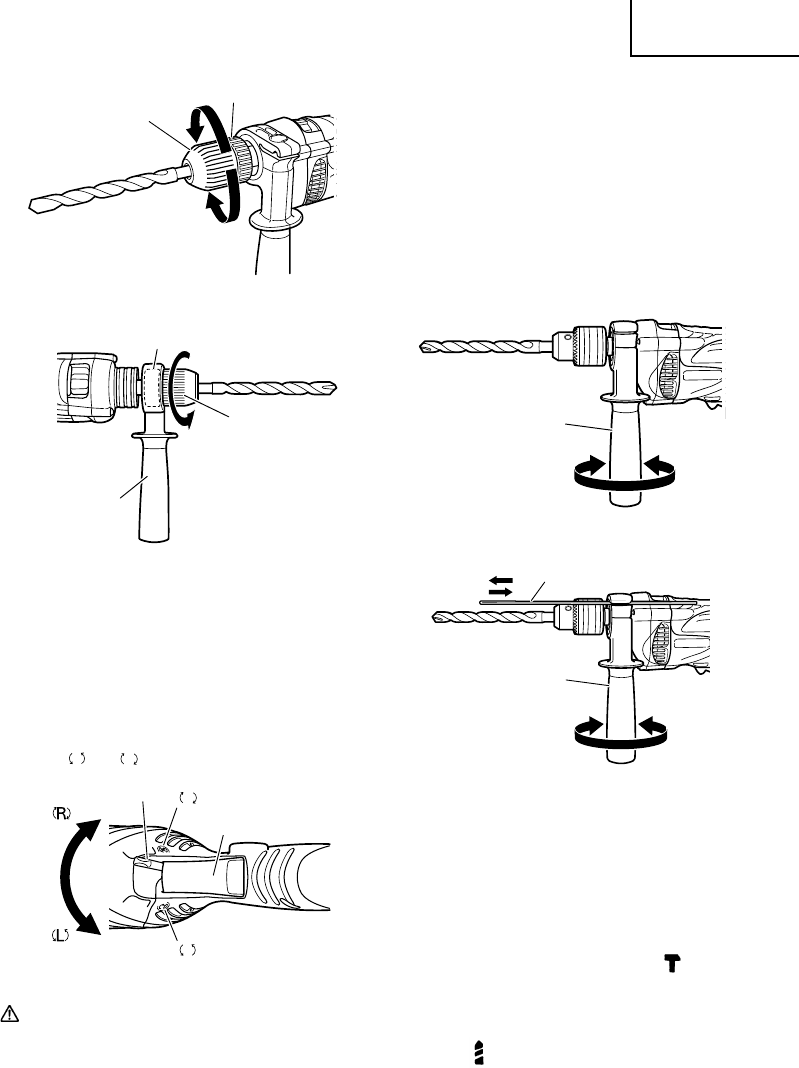 (R)

(L)