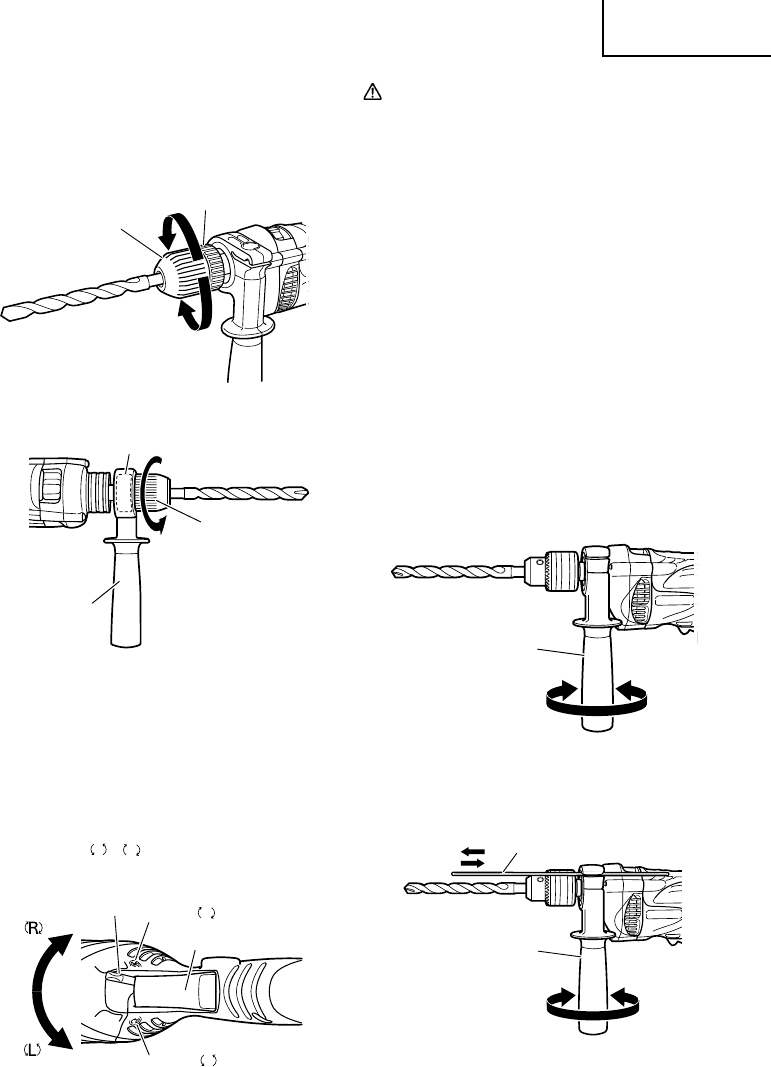 (R)

(L)