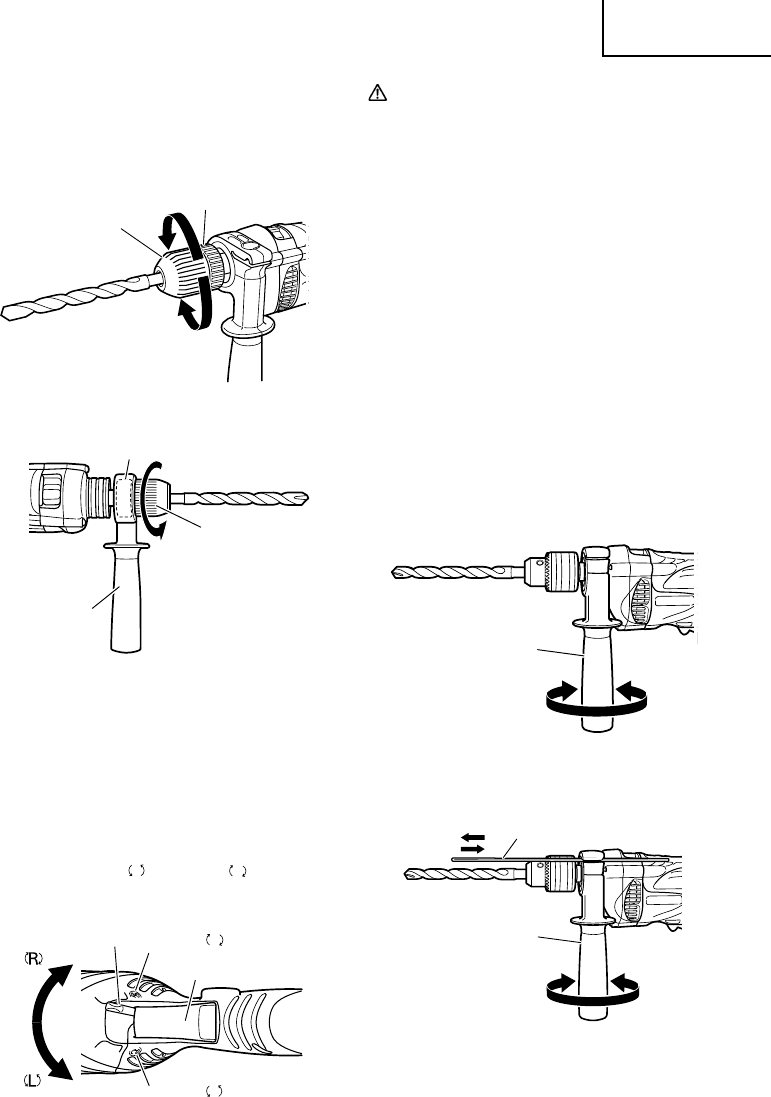 (R)

(L)