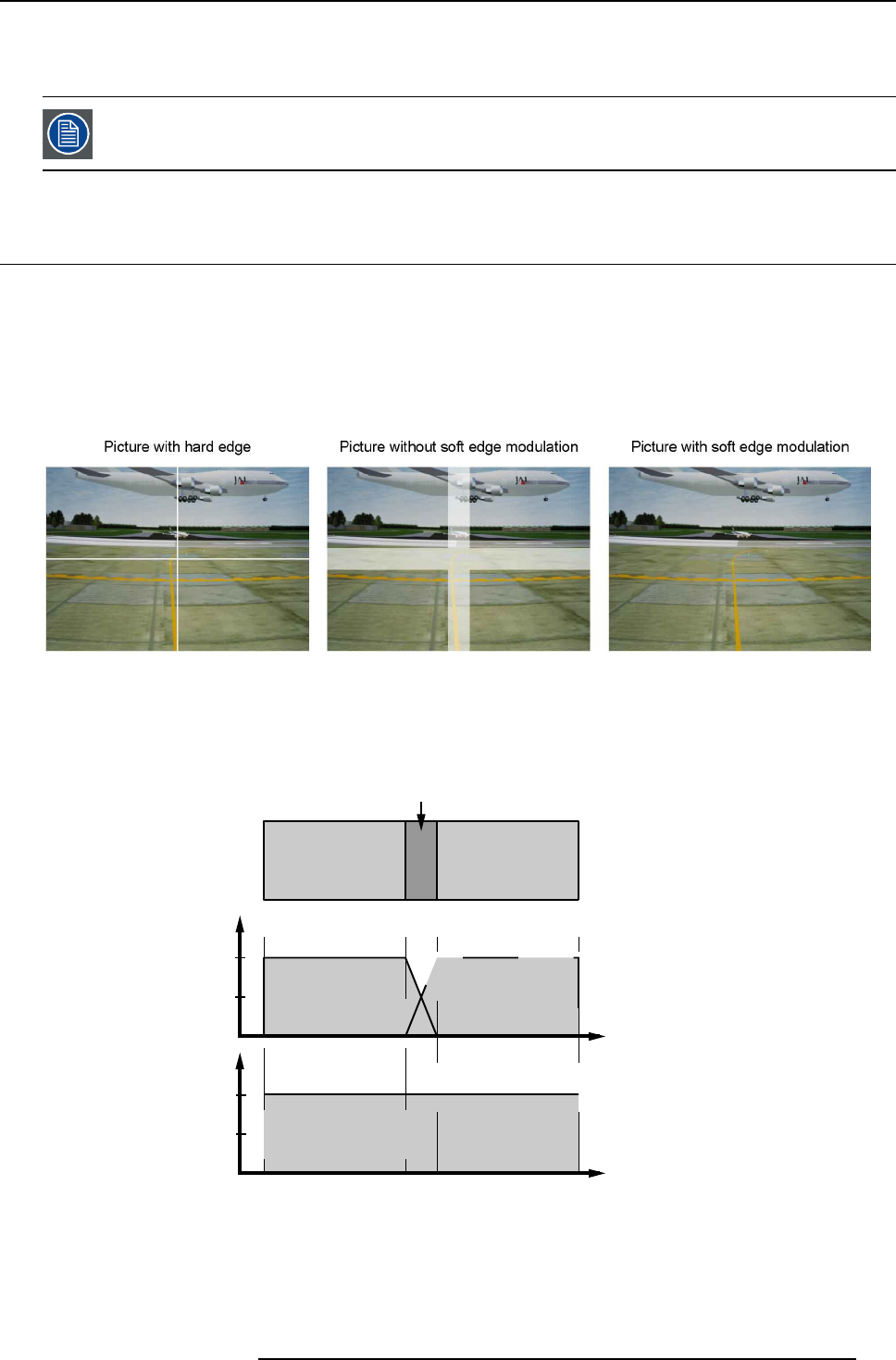 Picture with hard edge

Picture without soft edge modulation

Picture with soft edge modulation

JAL

JAL

JAL