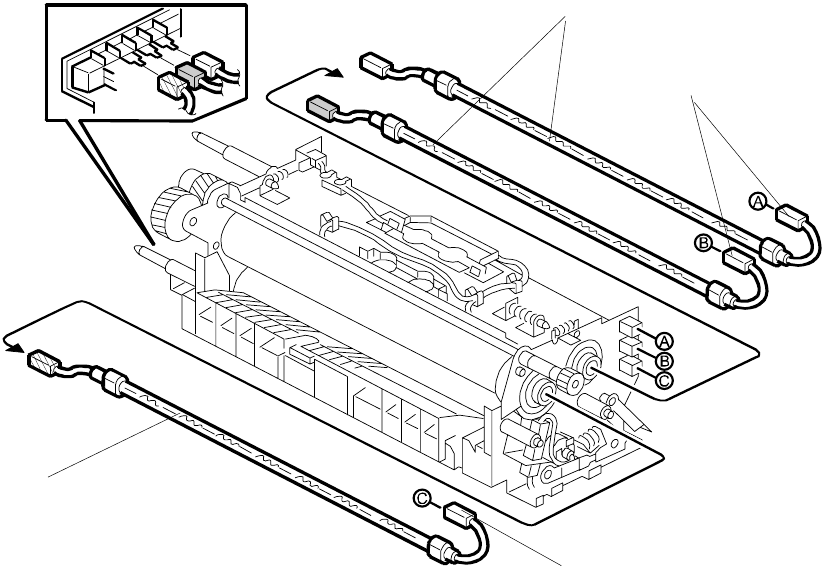 A
B
A
B
C
C