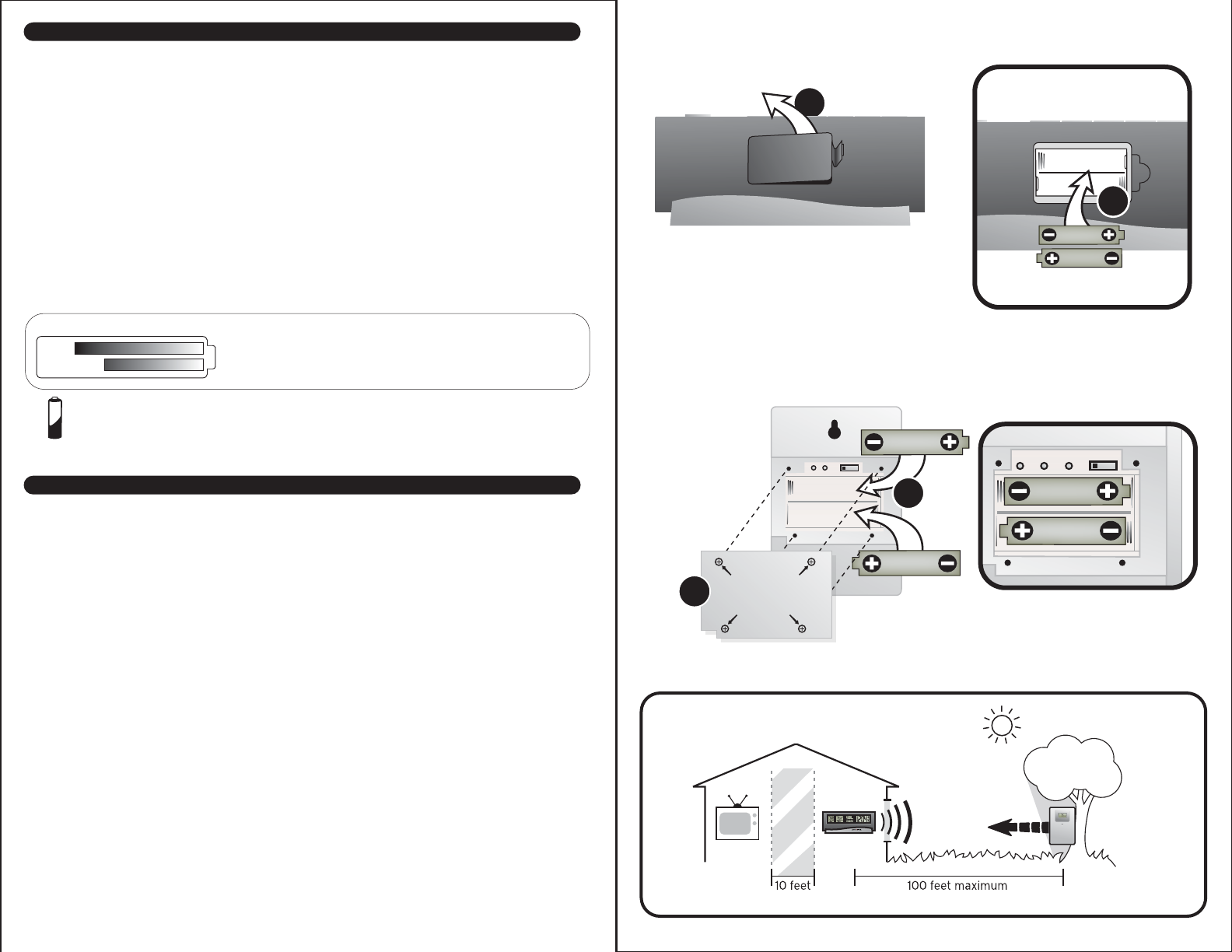 10 feet

100 feet maximum