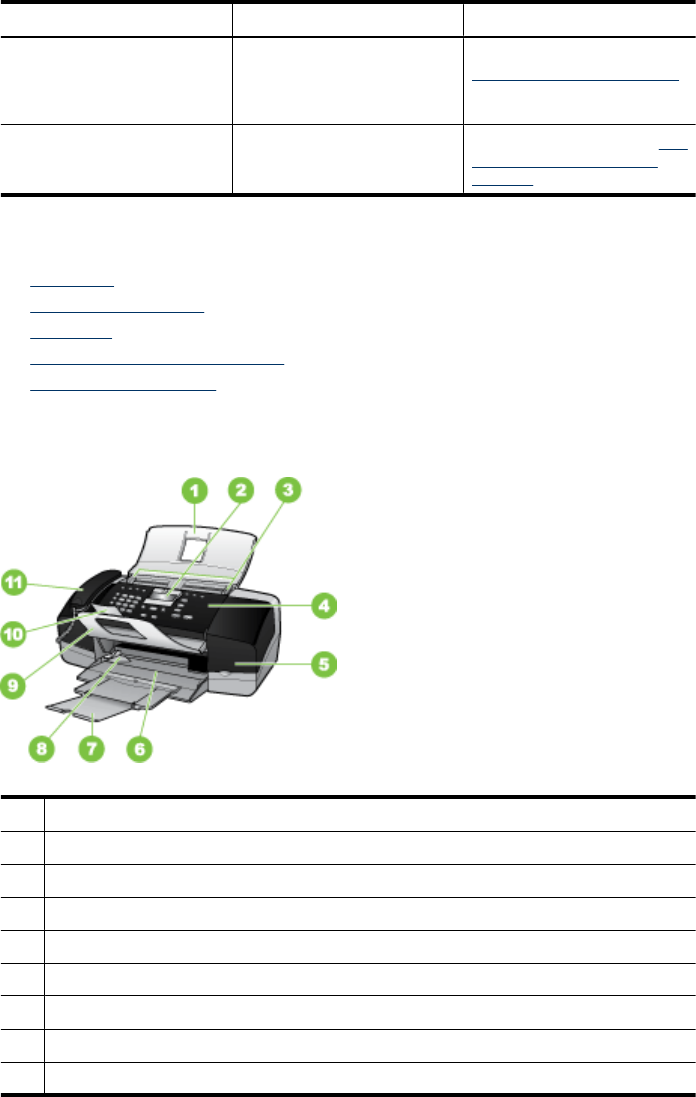 1 2 3 4 5 6 7 8 9 10 11