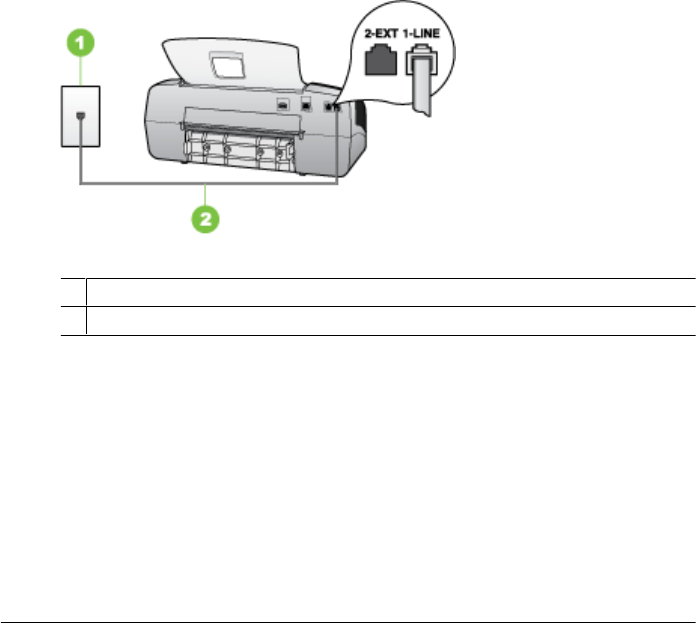 1

2-EXT 1-LINE

2